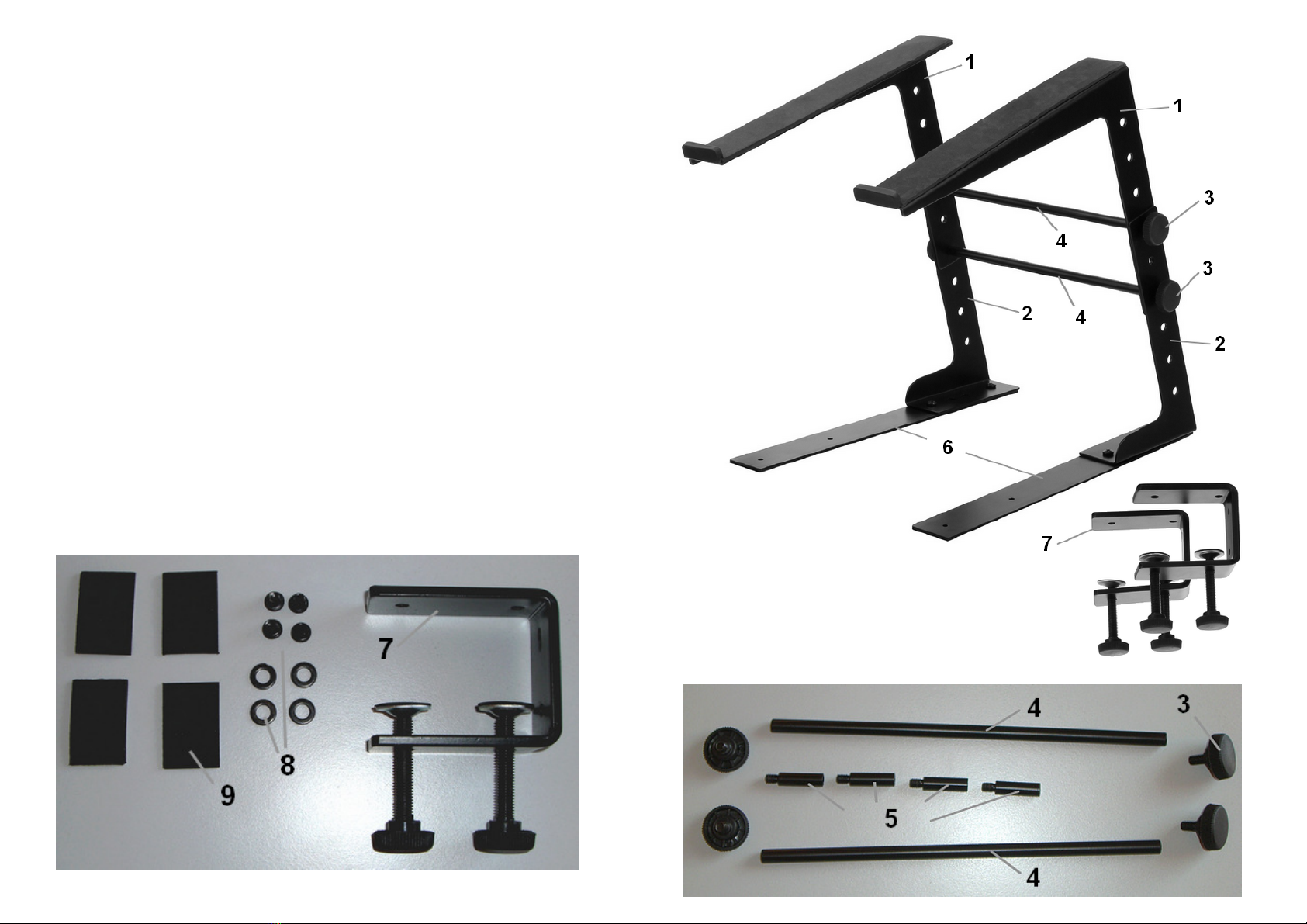 1
1
3
4
3
2
4
2
6
7
7
8
9
4
3
5
4