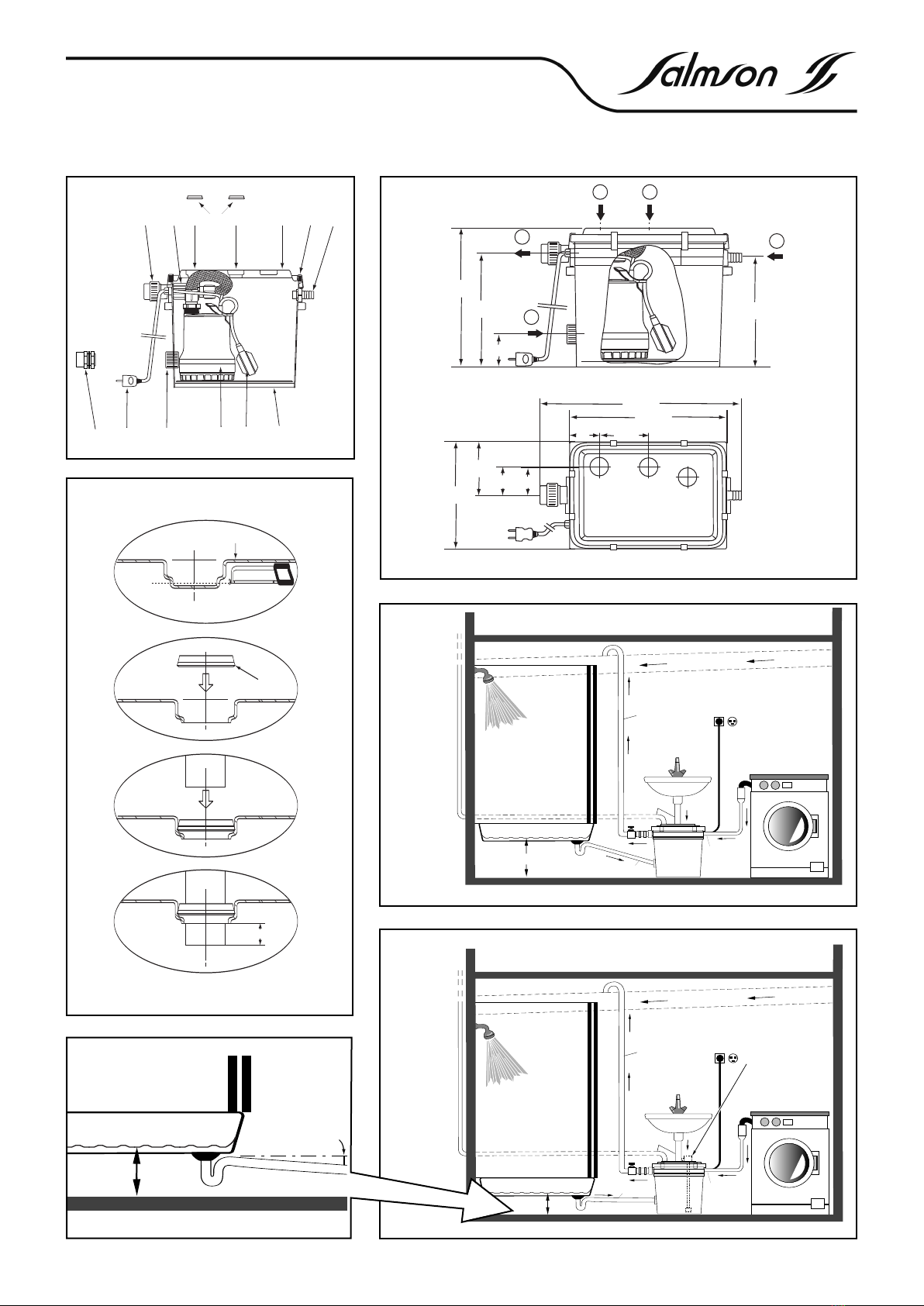 Salmson