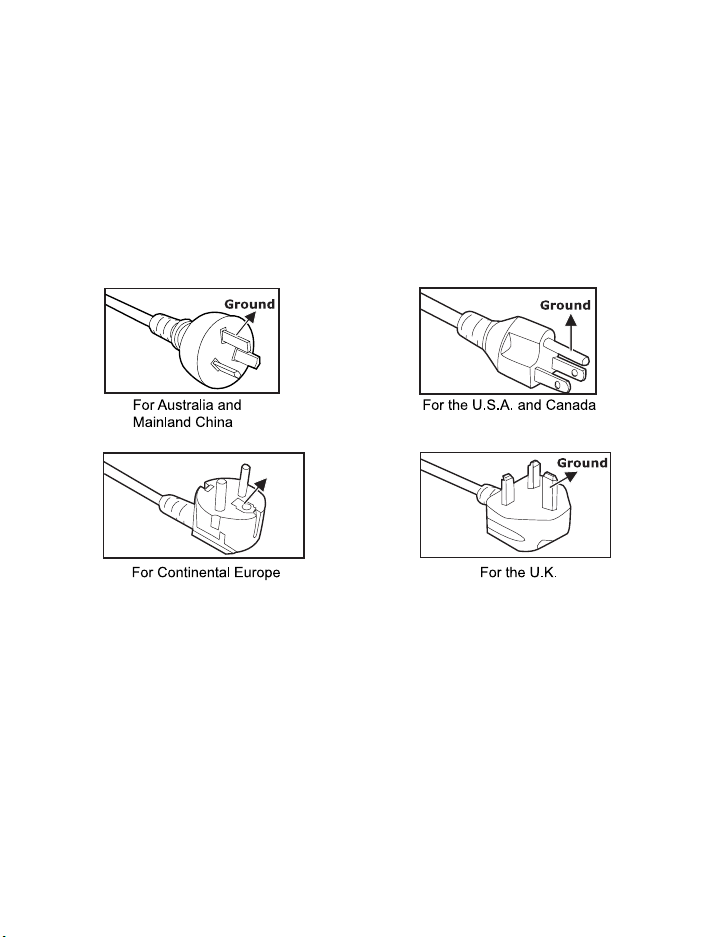 Ground

For Australia and Mainland China

Ground

For the U.S.A. and Canada

For Continental Europe

Ground

For the U.K.