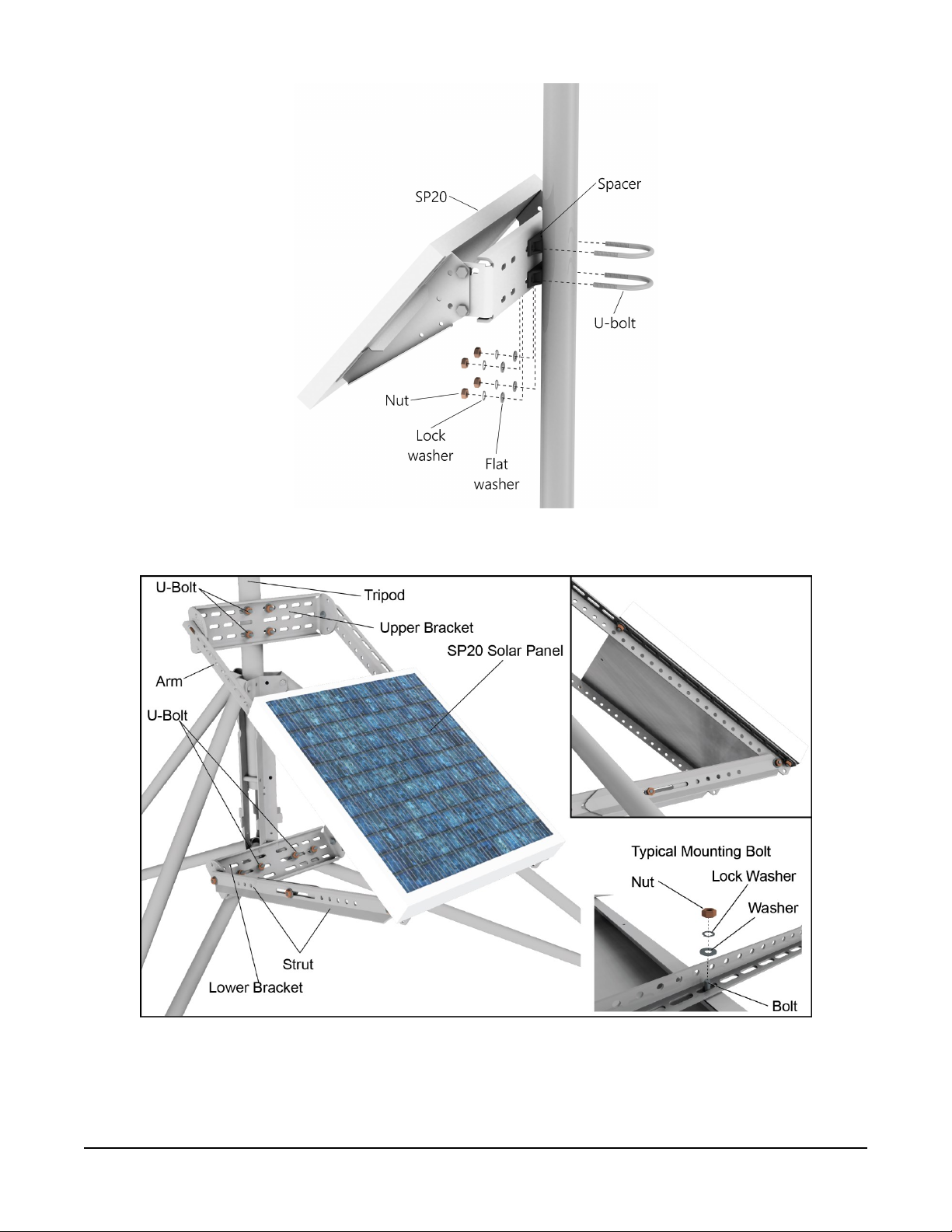 SP20

Spacer

U-bolt

Nut

Lock washer

Flat washer

U-Bolt

Tripod

Upper Bracket

SP20 Solar Panel

Arm

U-Bolt

Strut

Lower Bracket

Typical Mounting Bolt

Nut

Lock Washer

Washer

Bolt