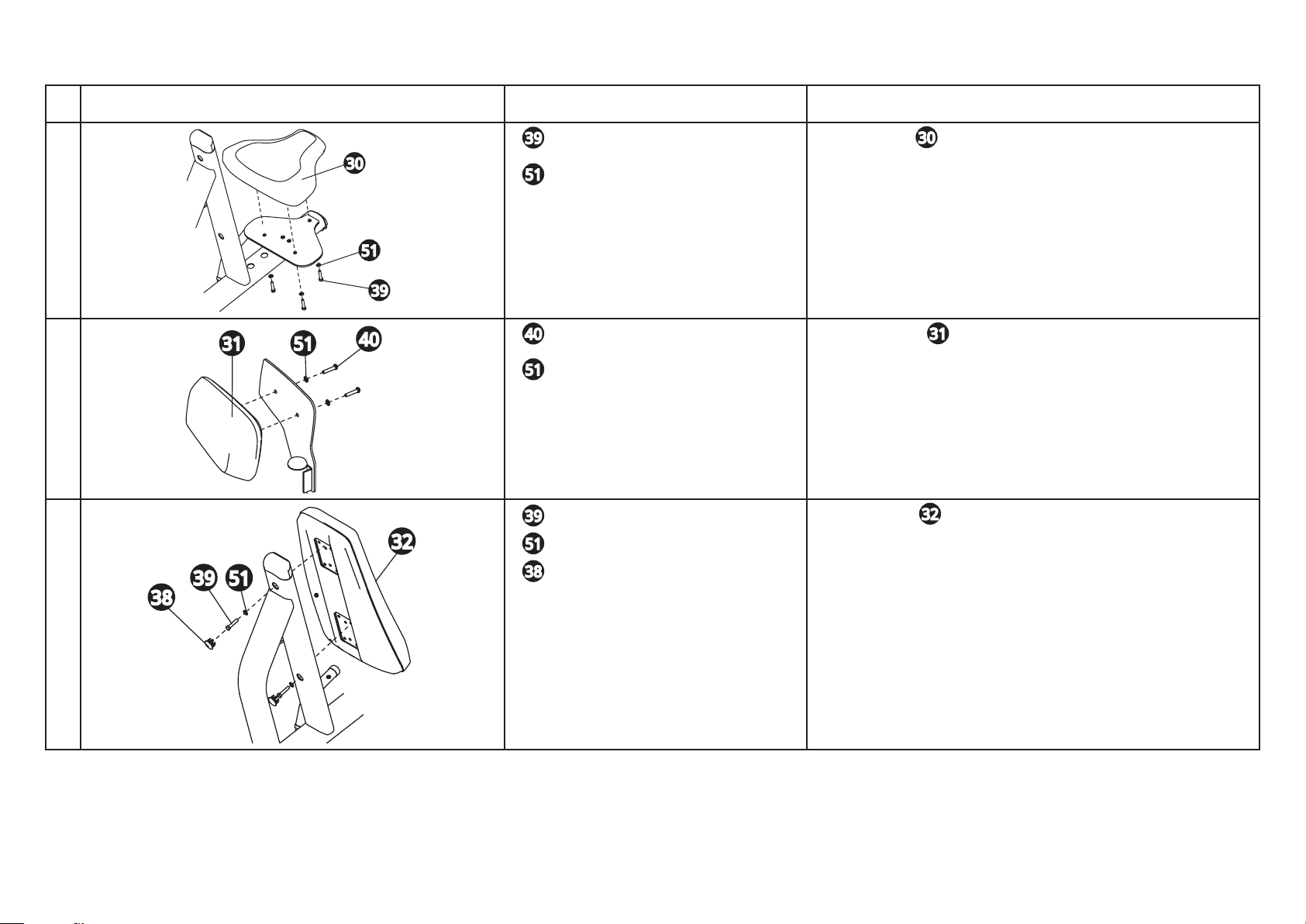 |  |  |  |  |
|---|---|---|---|
|  | 30 51 39 | 39 51 | 30 |
|  | 31 51 40 | 40 51 | 31 |
|  | 32 39 51 38 | 39 51 38 | 32 |