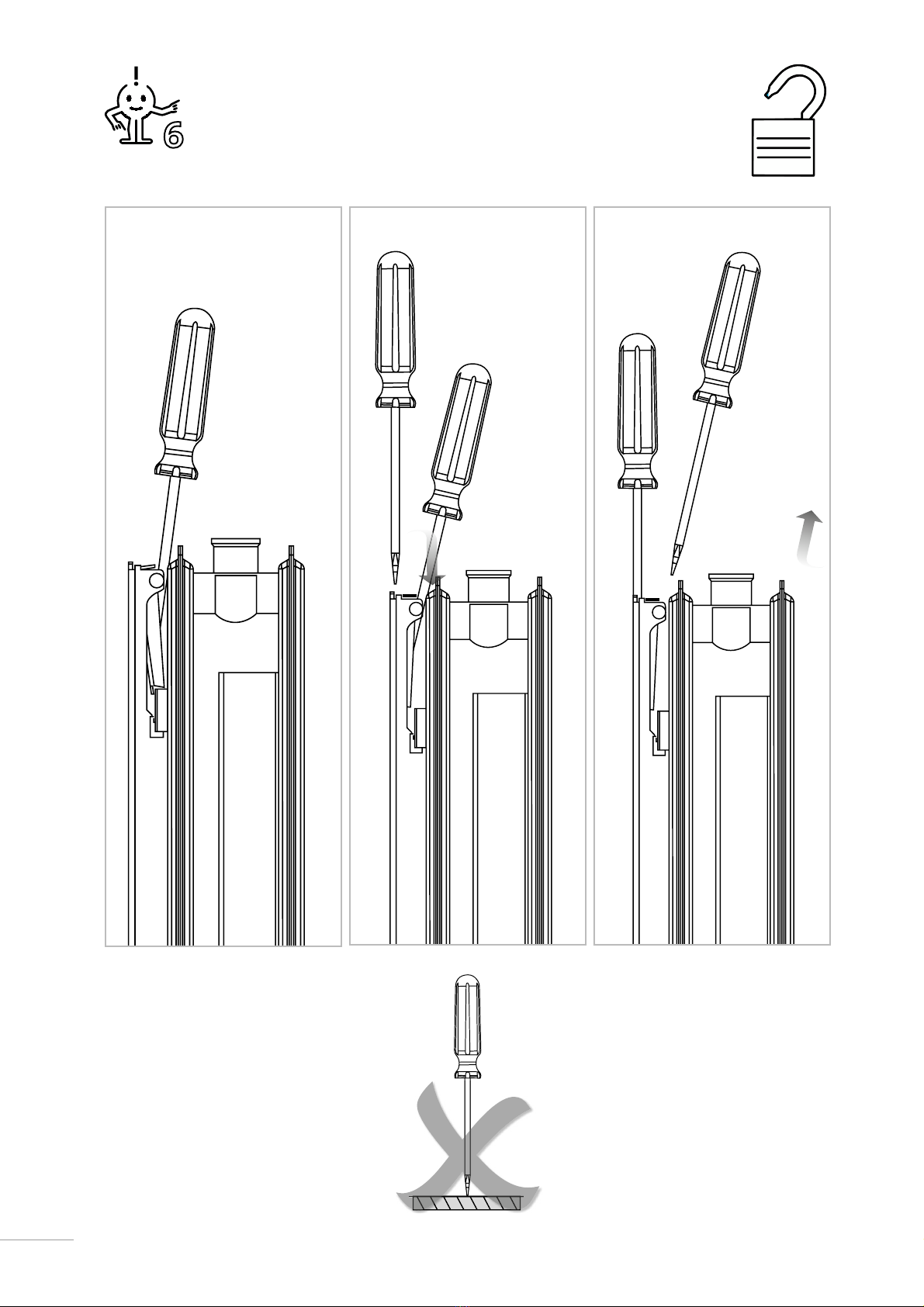 6