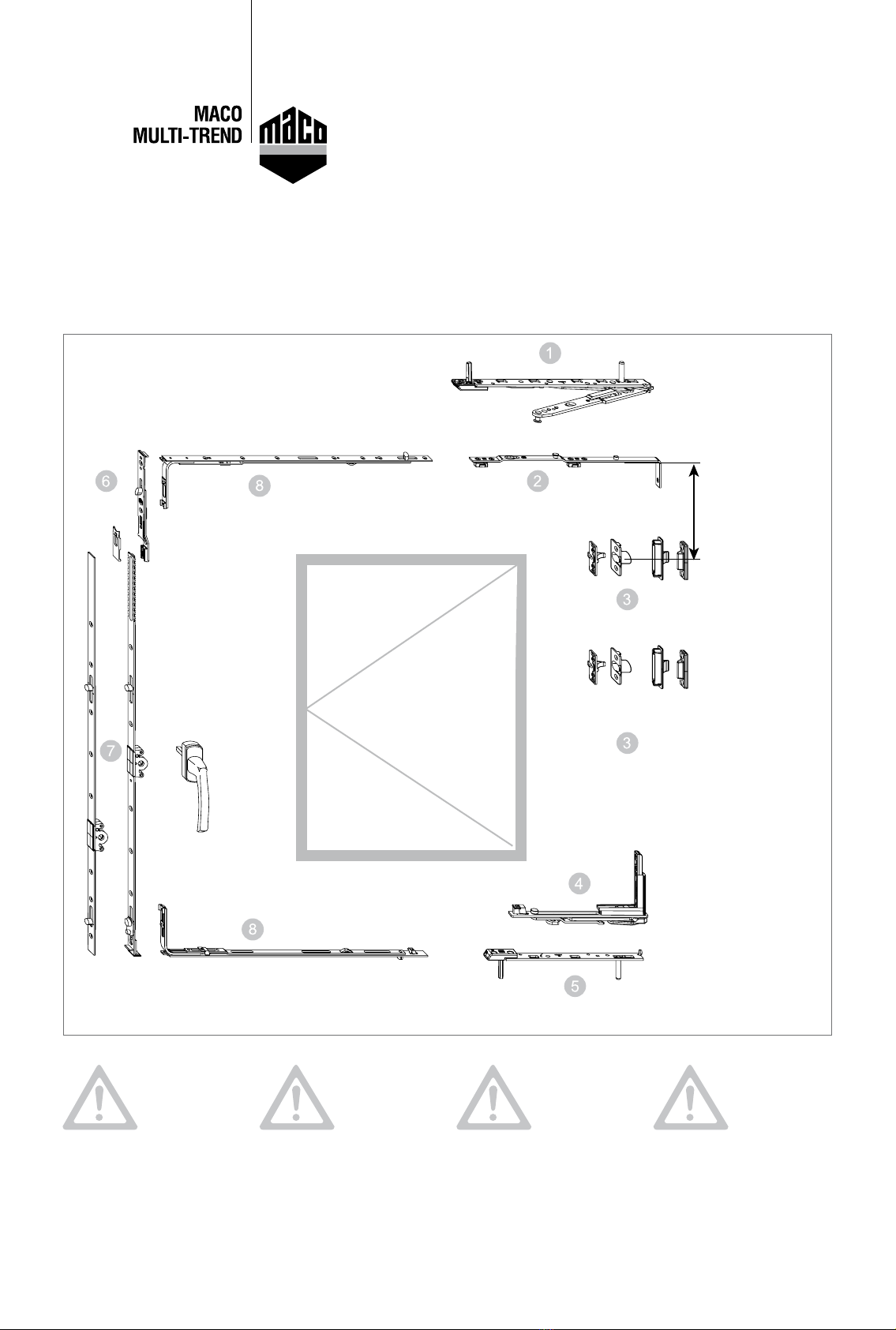 MACO
MULTI-TREND

maco

1

6

8

2

3

3

7

4

8

5