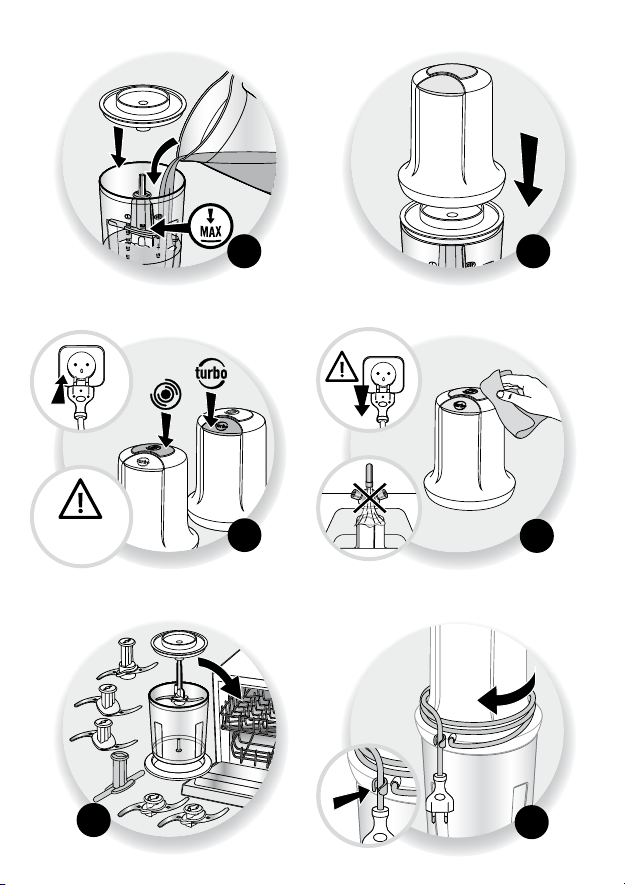 MAX

turbo