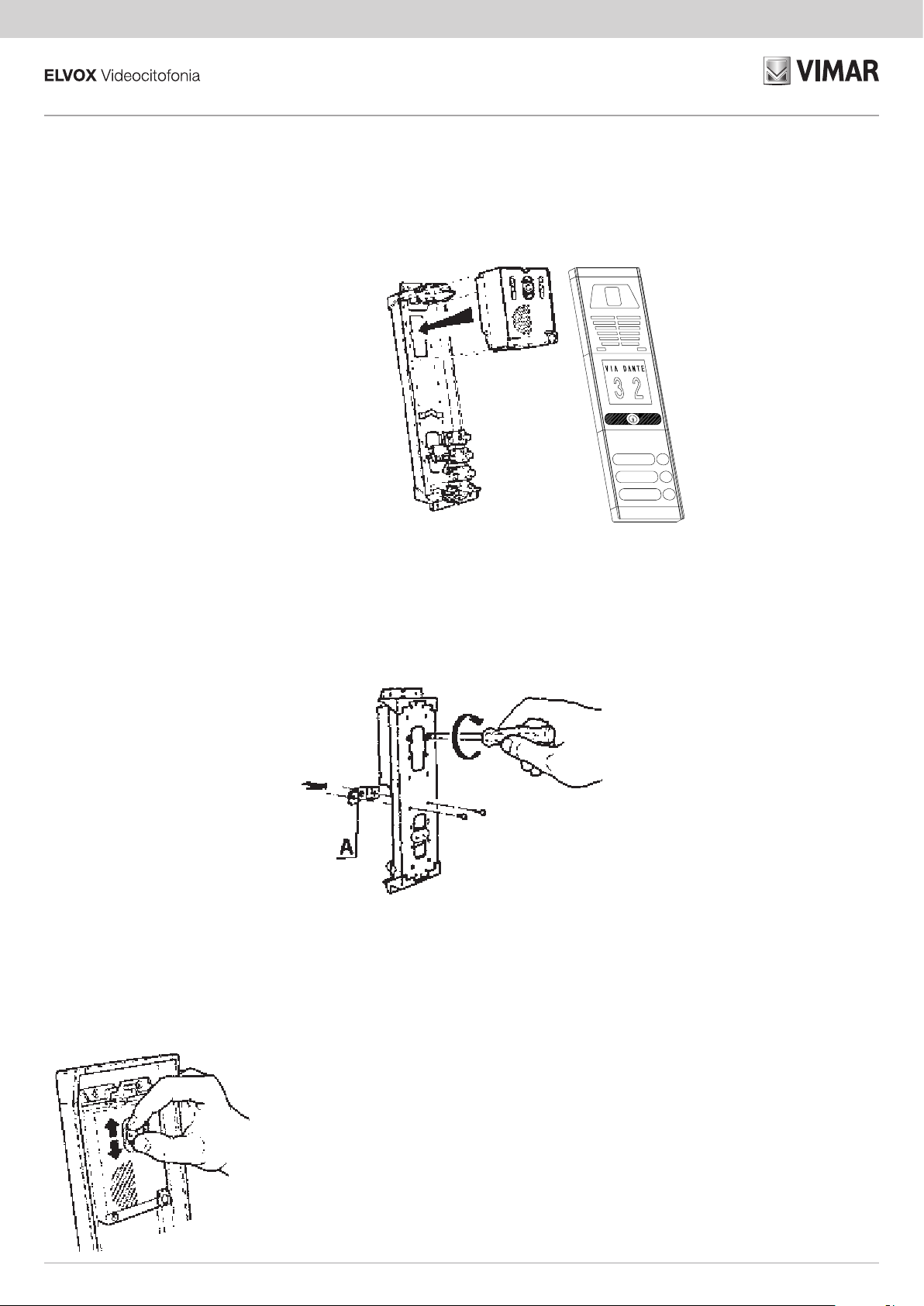 ELVOX Videocitofonia

VIMAR

VIA DANTE
3 2

A