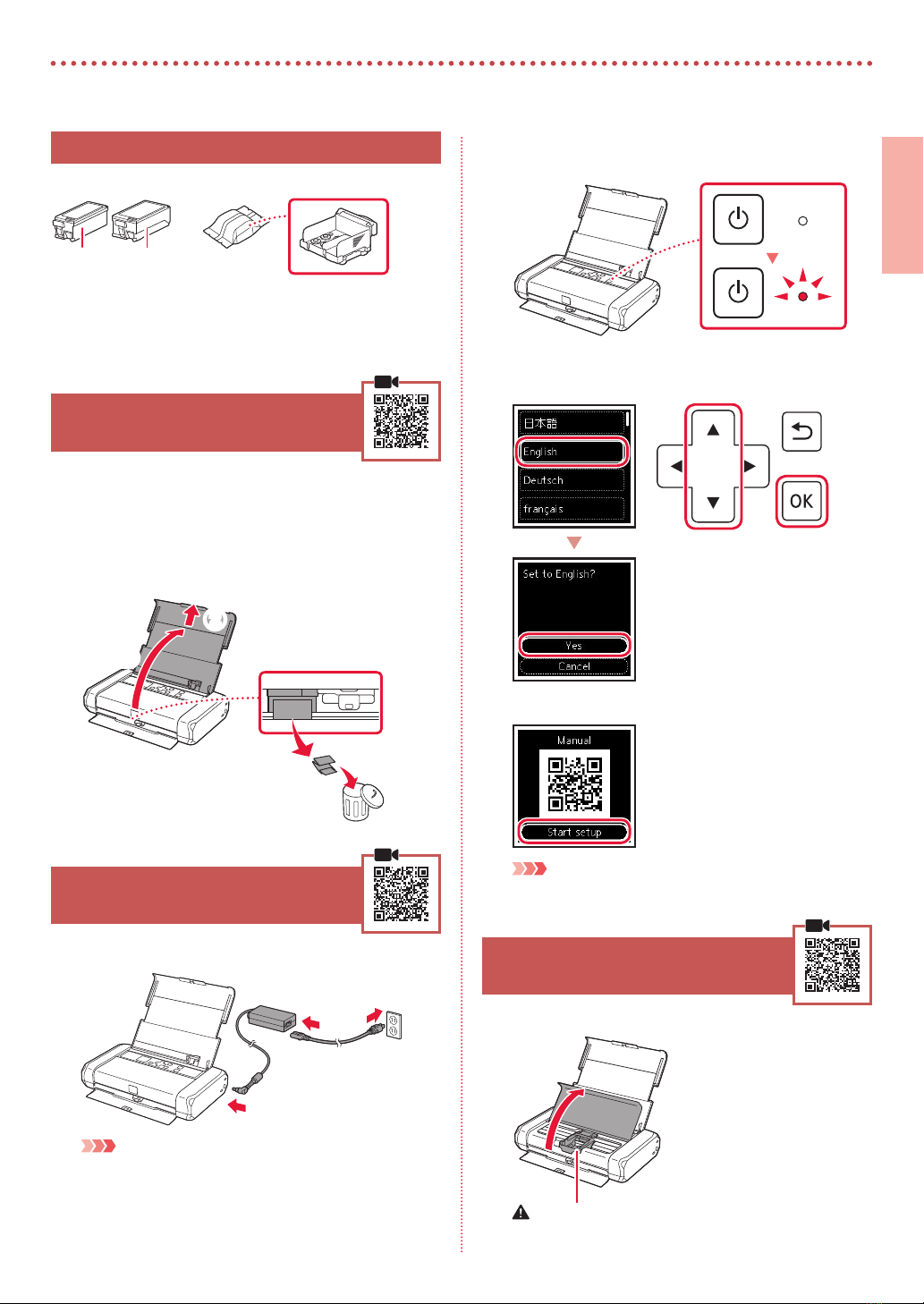 日本語

English

Deutsch

français

OK

Set to English?

Yes

Cancel

Manual

Start setup