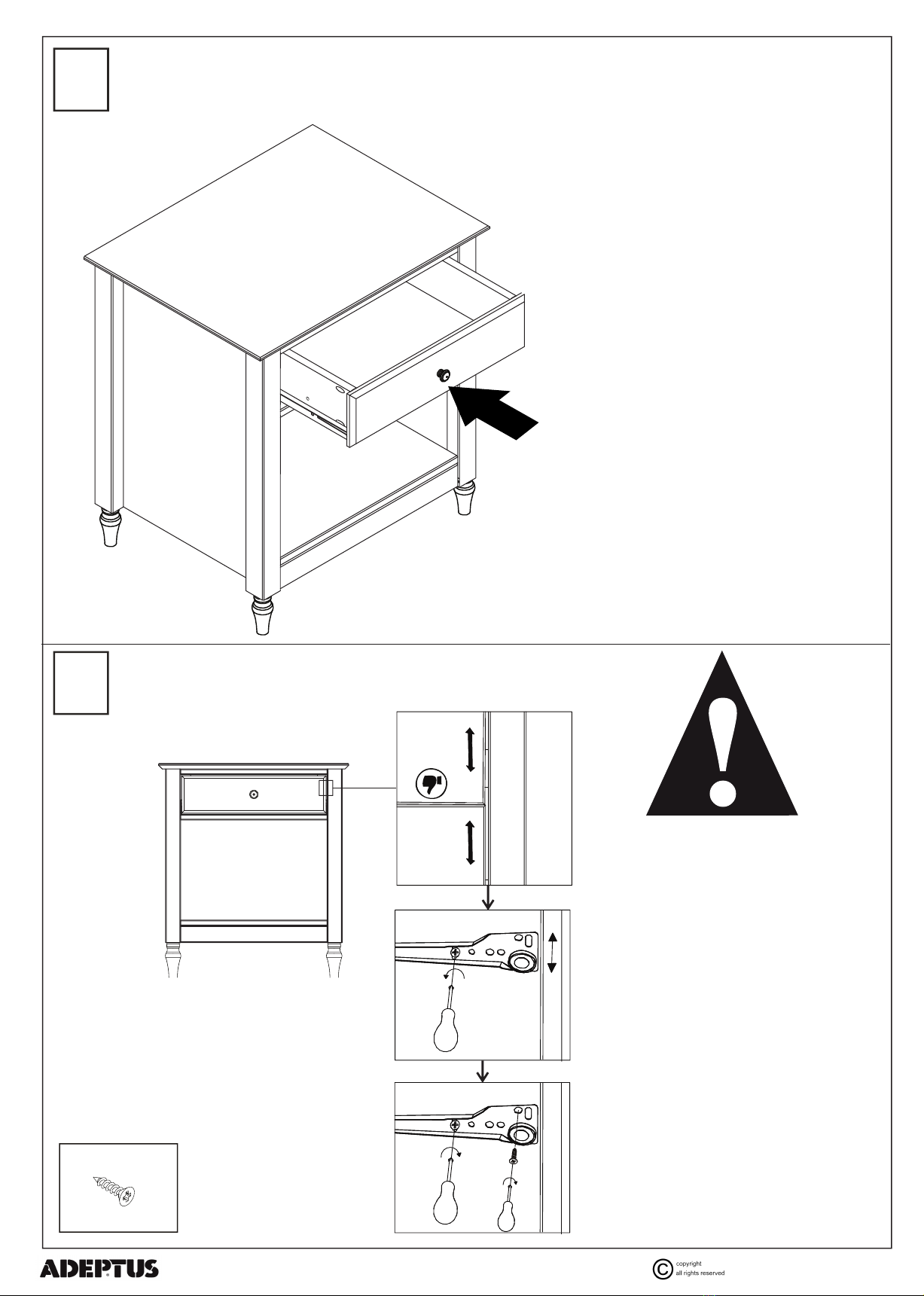 ADEPTUS

© copyright all rights reserved