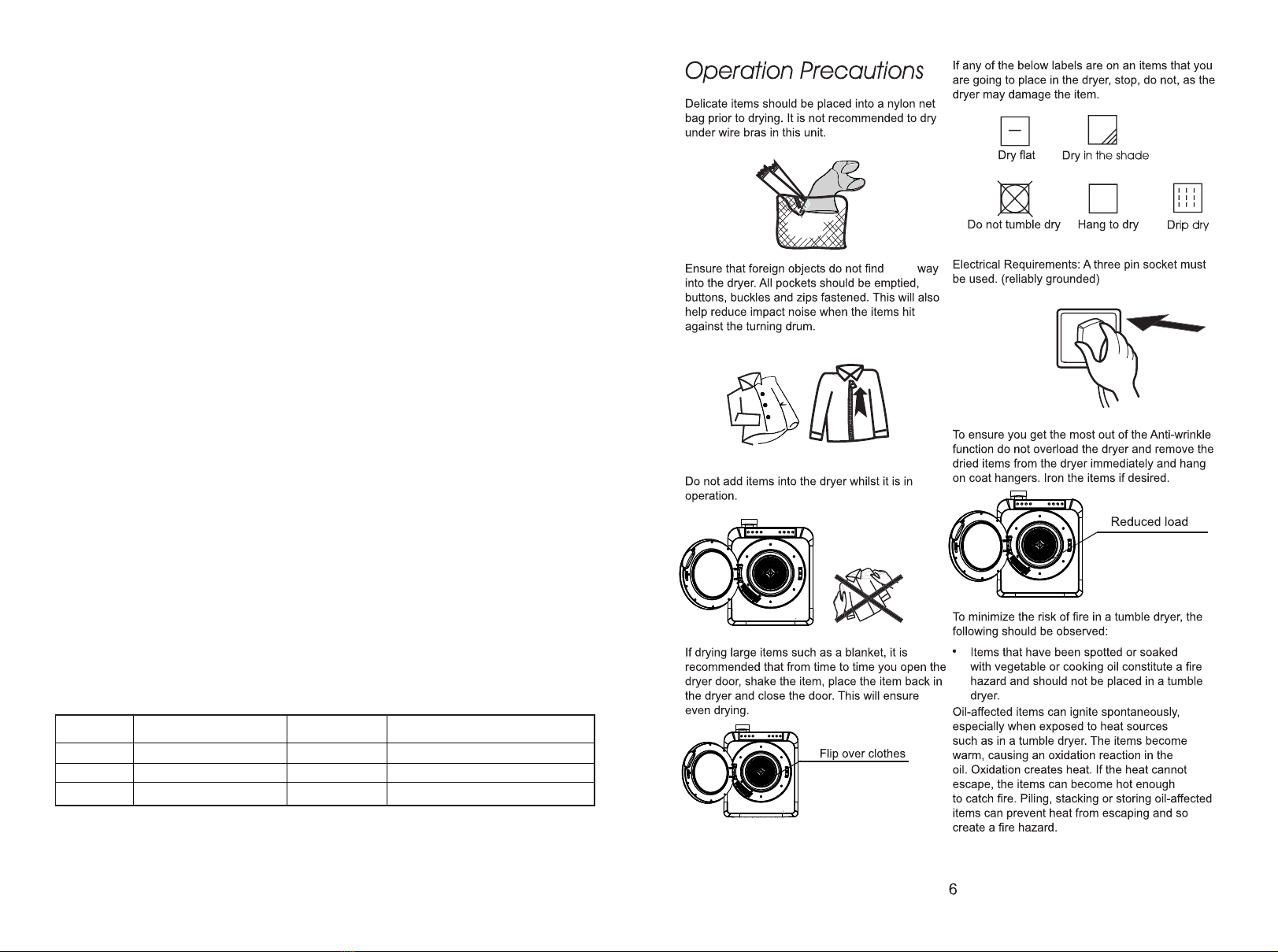 Operation Precautions

Delicate items should be placed into a nylon net bag prior to drying. It is not recommended to dry under wire bras in this unit.

Ensure that foreign objects do not find way into the dryer. All pockets should be emptied, buttons, buckles and zips fastened. This will also help reduce impact noise when the items hit against the turning drum.

Do not add items into the dryer whilst it is in operation.

If drying large items such as a blanket, it is recommended that from time to time you open the dryer door, shake the item, place the item back in the dryer and close the door. This will ensure even drying.

Flip over clothes

If any of the below labels are on an items that you are going to place in the dryer, stop, do not, as the dryer may damage the item.

Dry flat

Dry in the shade

Do not tumble dry

Hang to dry

Drip dry

Electrical Requirements: A three pin socket must be used. (reliably grounded)

To ensure you get the most out of the Anti-wrinkle function do not overload the dryer and remove the dried items from the dryer immediately and hang on coat hangers. Iron the items if desired.

Reduced load

To minimize the risk of fire in a tumble dryer, the following should be observed:

• Items that have been spotted or soaked with vegetable or cooking oil constitute a fire hazard and should not be placed in a tumble dryer.

Oil-affected items can ignite spontaneously, especially when exposed to heat sources such as in a tumble dryer. The items become warm, causing an oxidation reaction in the oil. Oxidation creates heat. If the heat cannot escape, the items can become hot enough to catch fire. Piling, stacking or storing oil-affected items can prevent heat from escaping and so create a fire hazard.

6