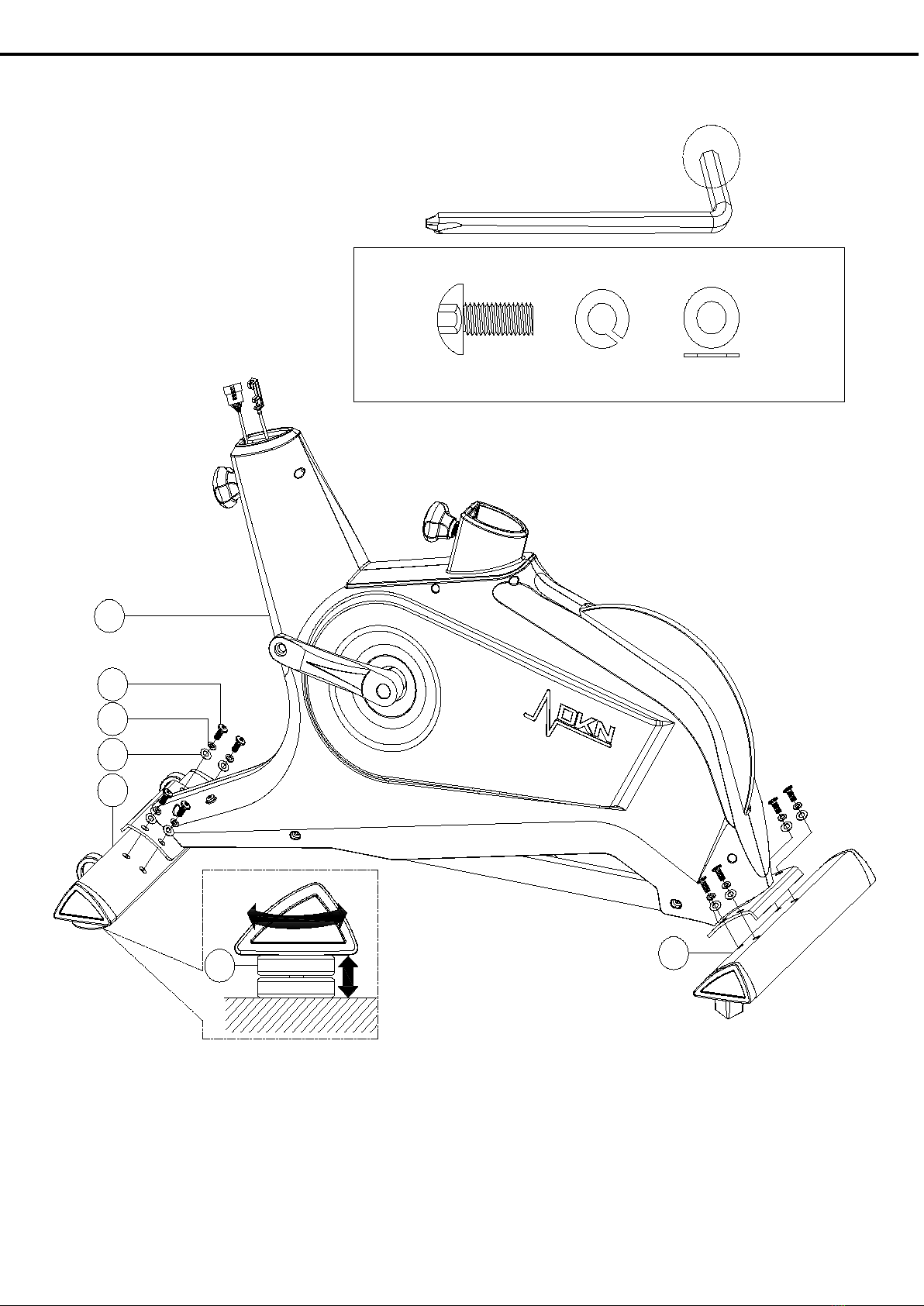 DKN