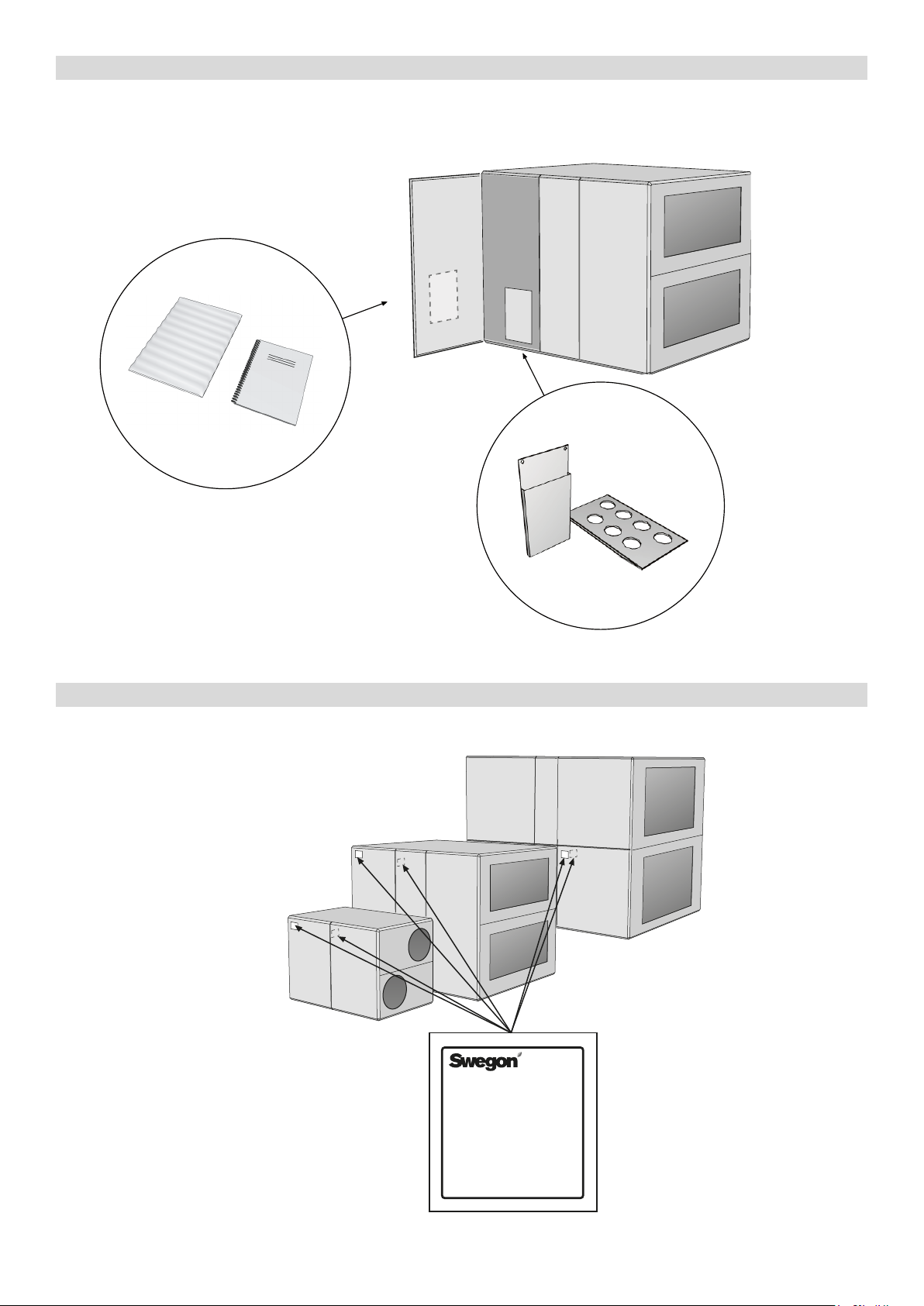 Swegon