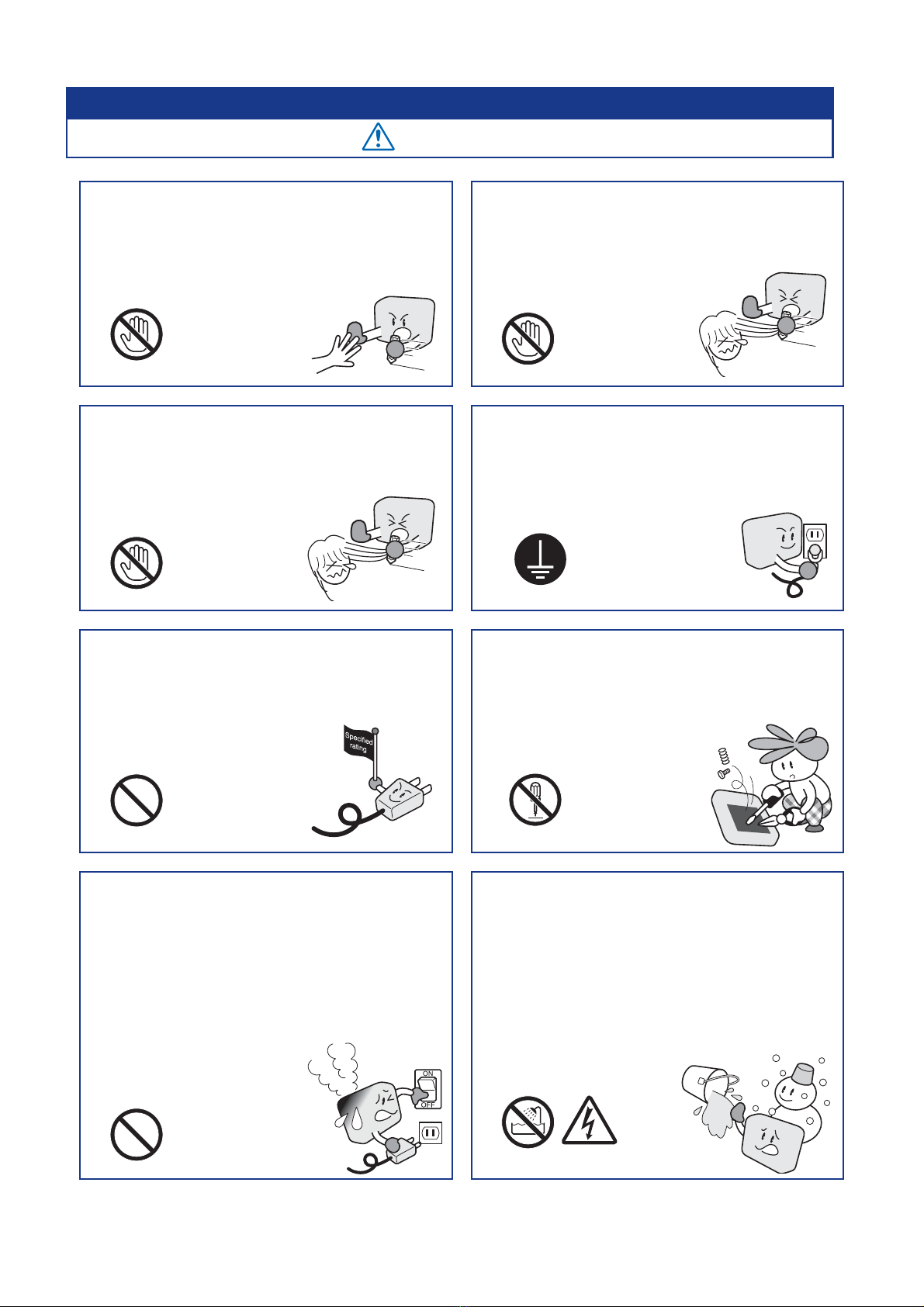 Specified rating

ON
OFF