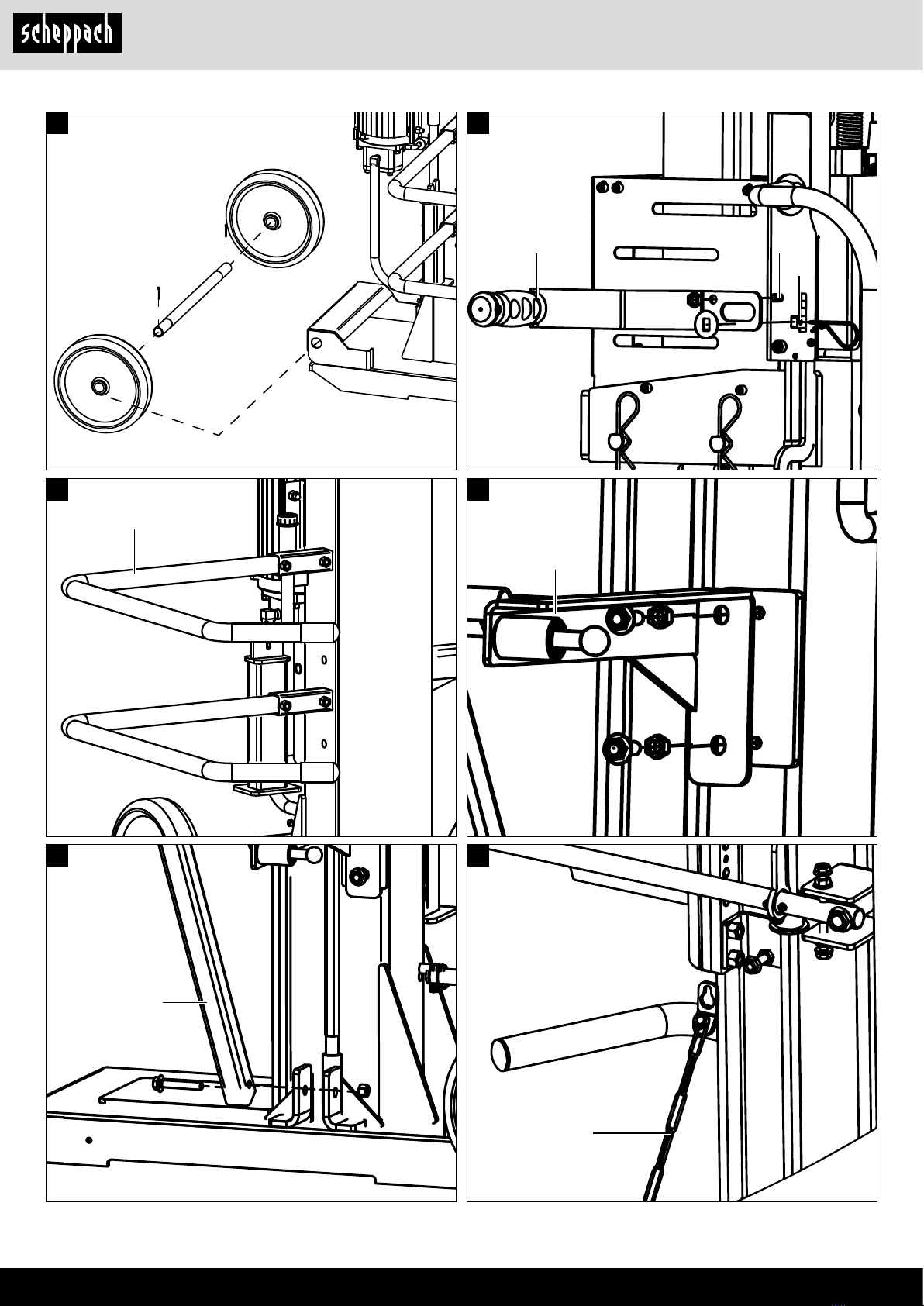 scheppach