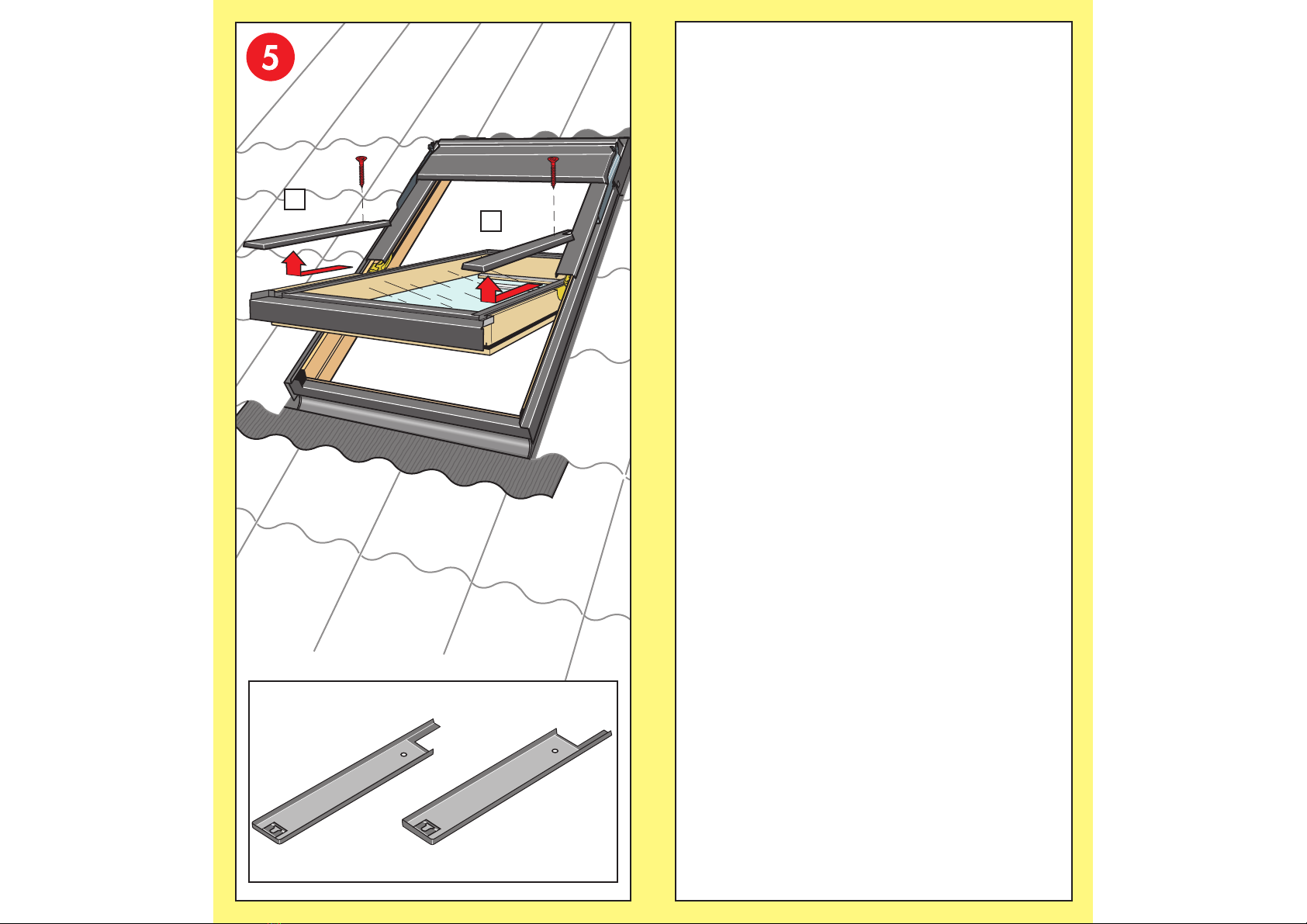 5