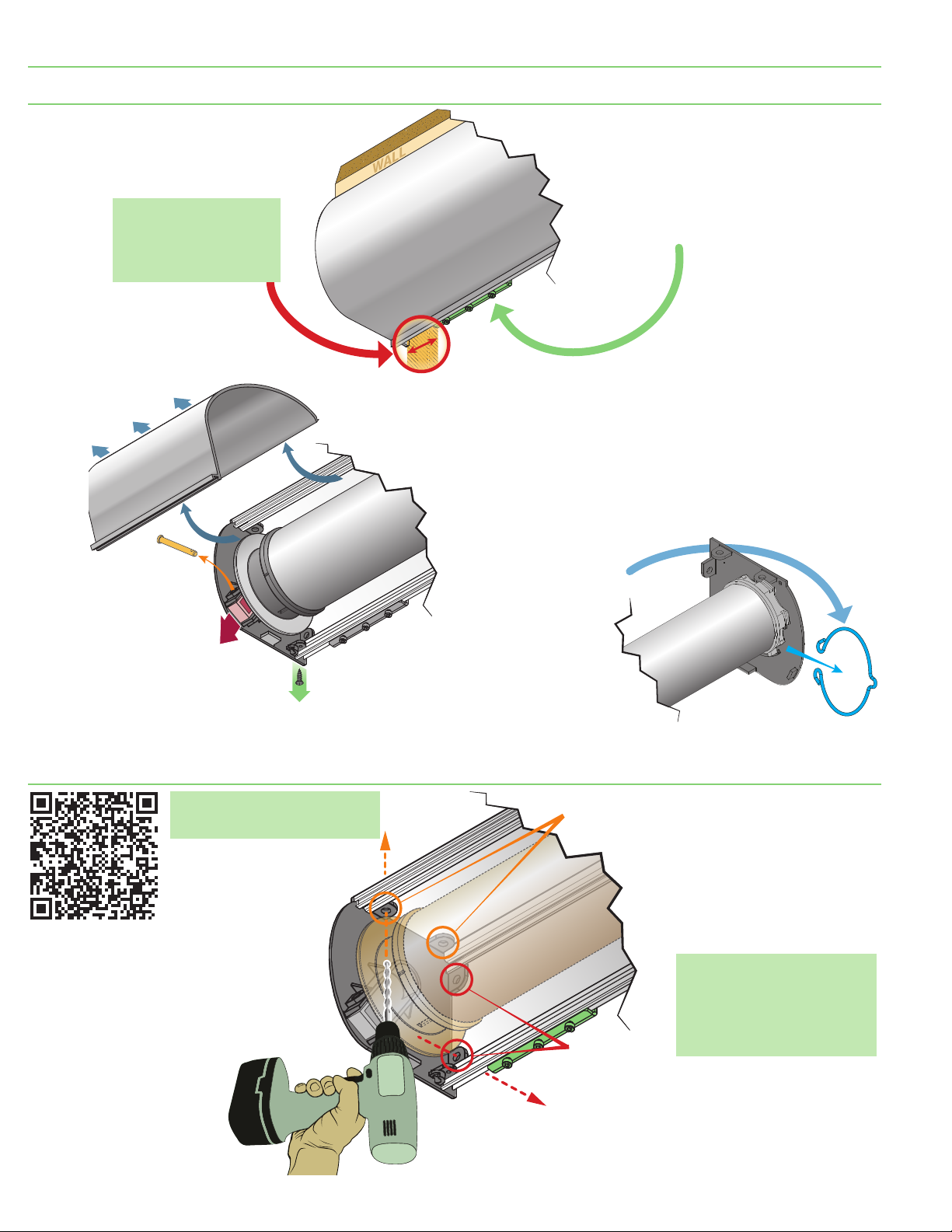 WALL