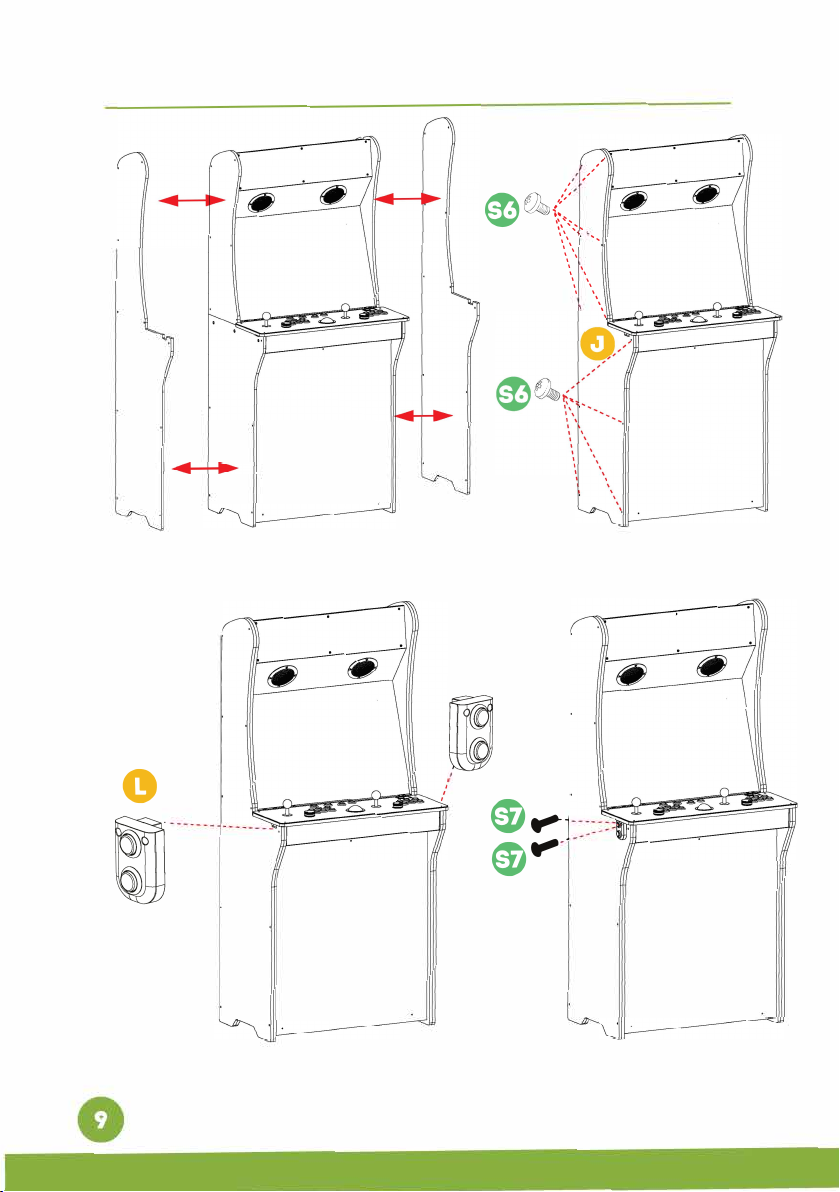 S6

J

S6

L

S7

S7

9