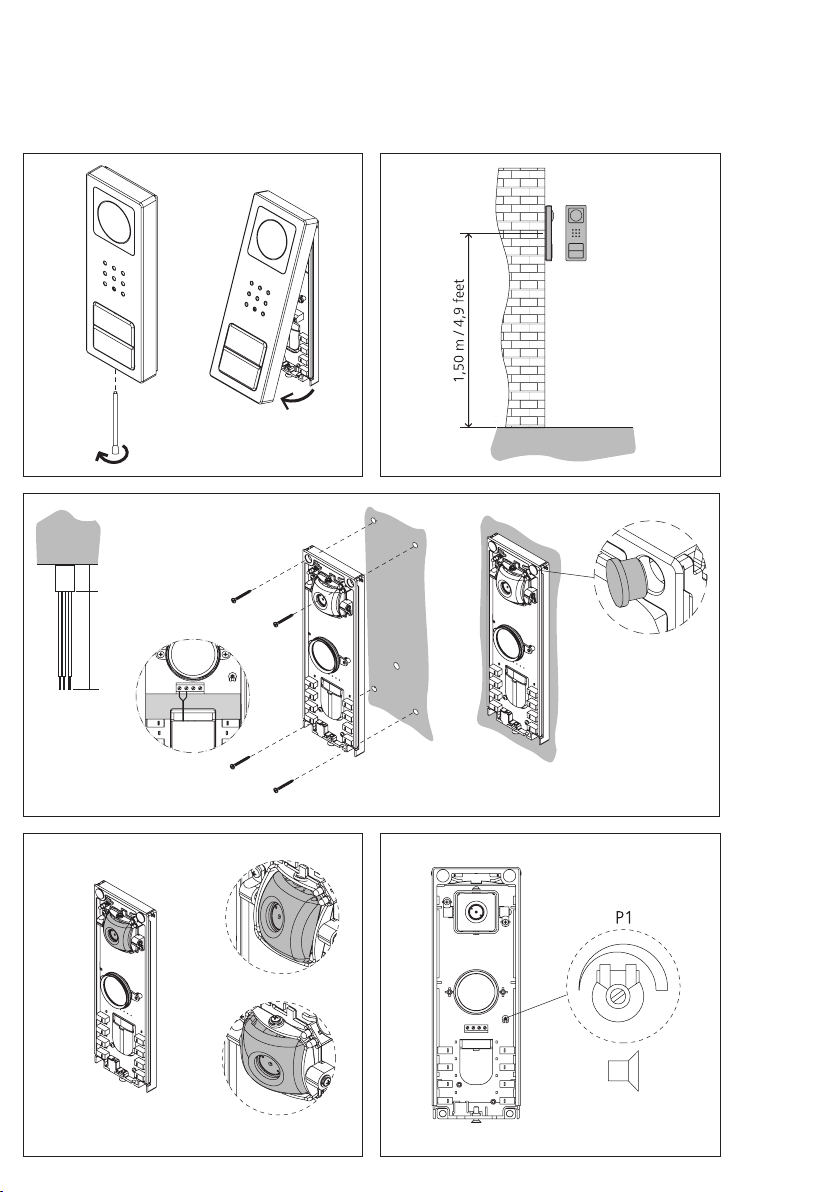 1,50 m / 4,9 feet

P1