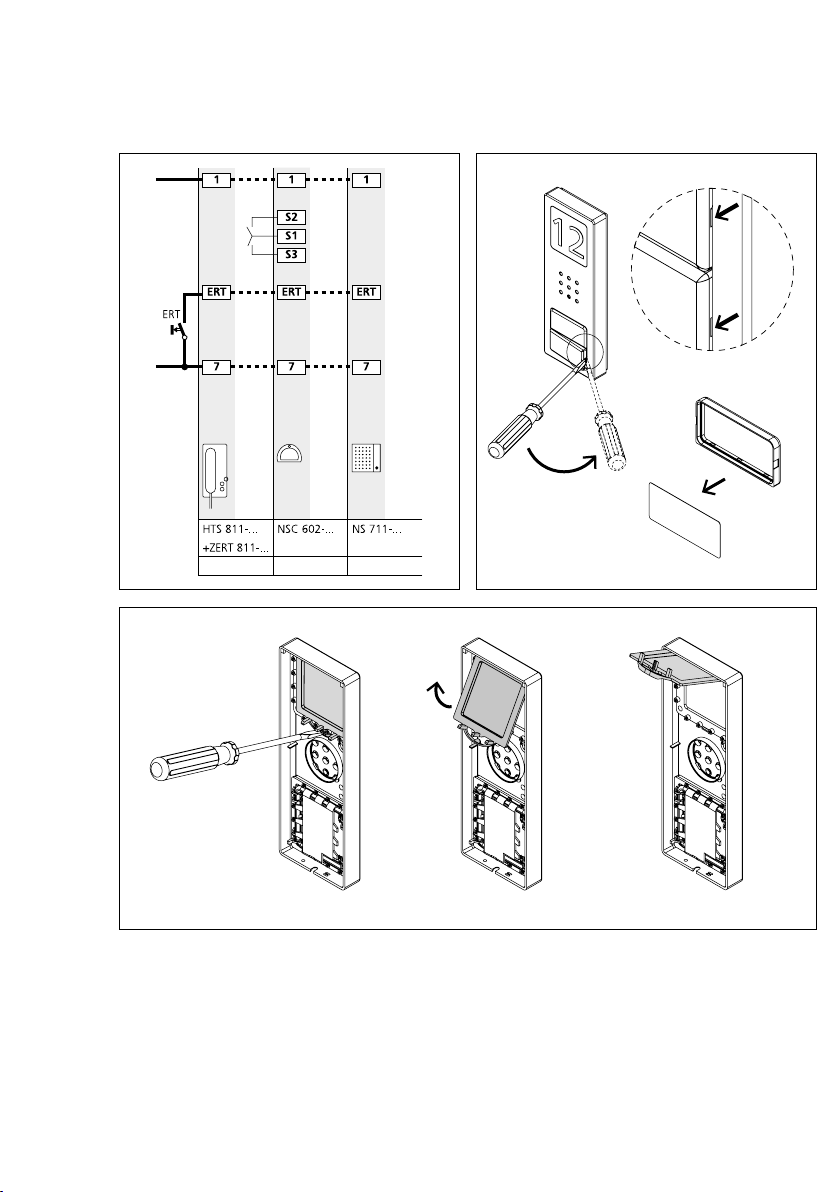 1 1 1
S2
S1
S3
ERT ERT ERT
ERT
7 7 7

| HTS 811-... +ZERT 811-... | NSC 602-... | NS 711-... |
|---|---|---|
| | | |

12