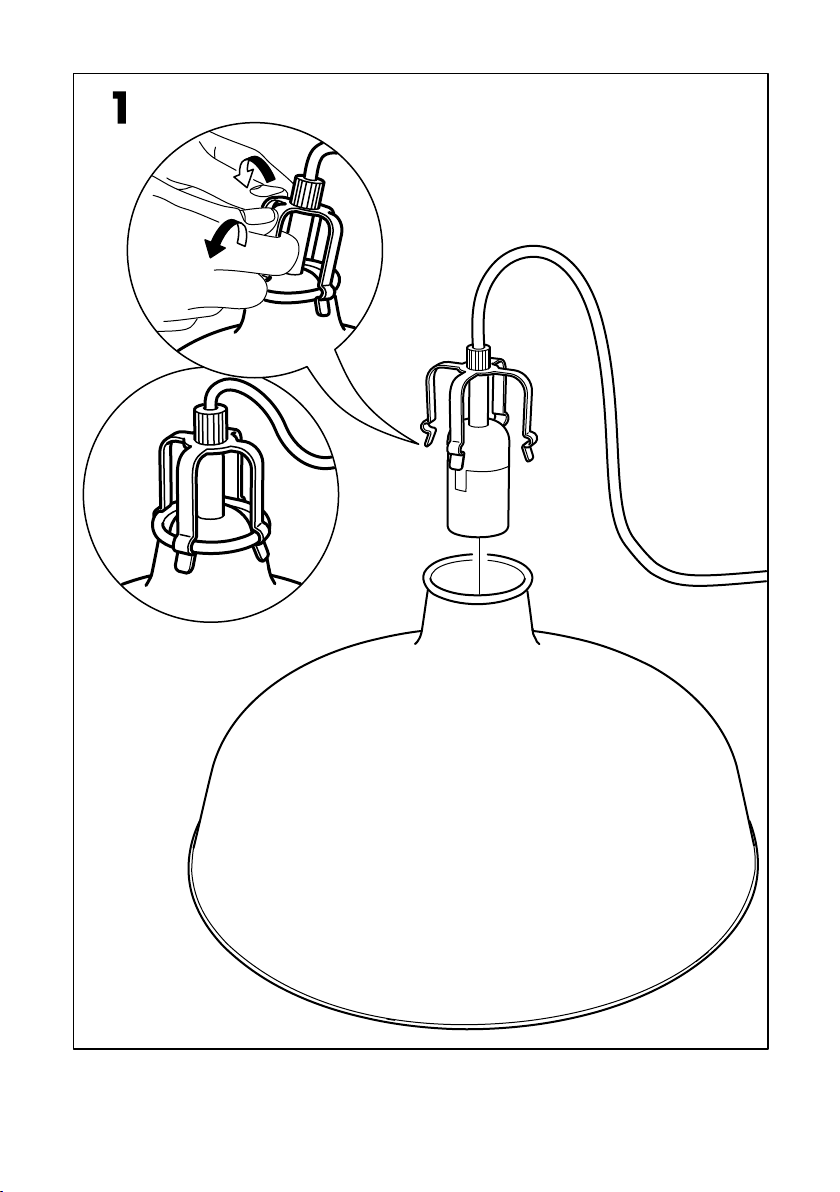 1