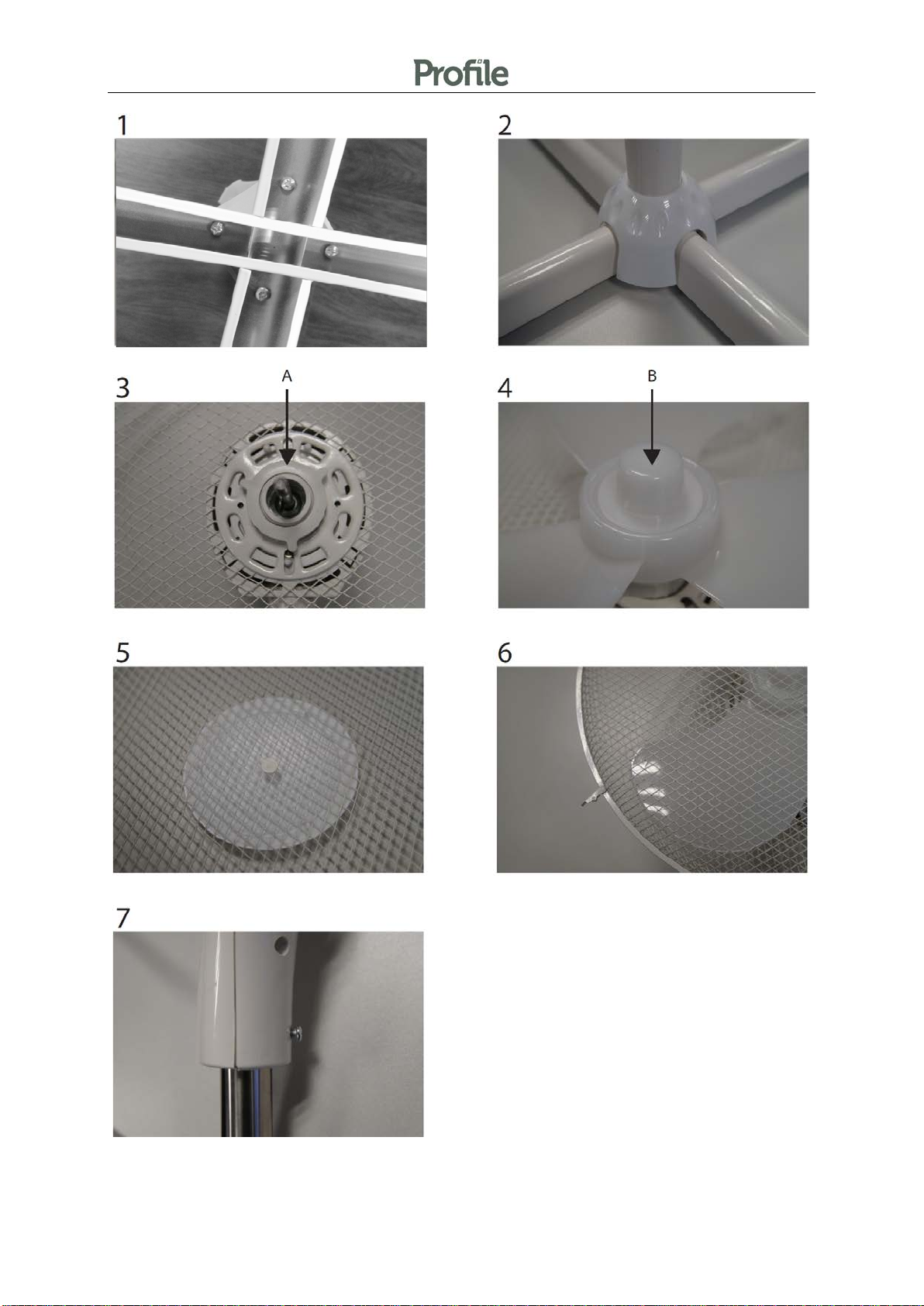 Profile

1

2

3

A

4

B

5

6

7