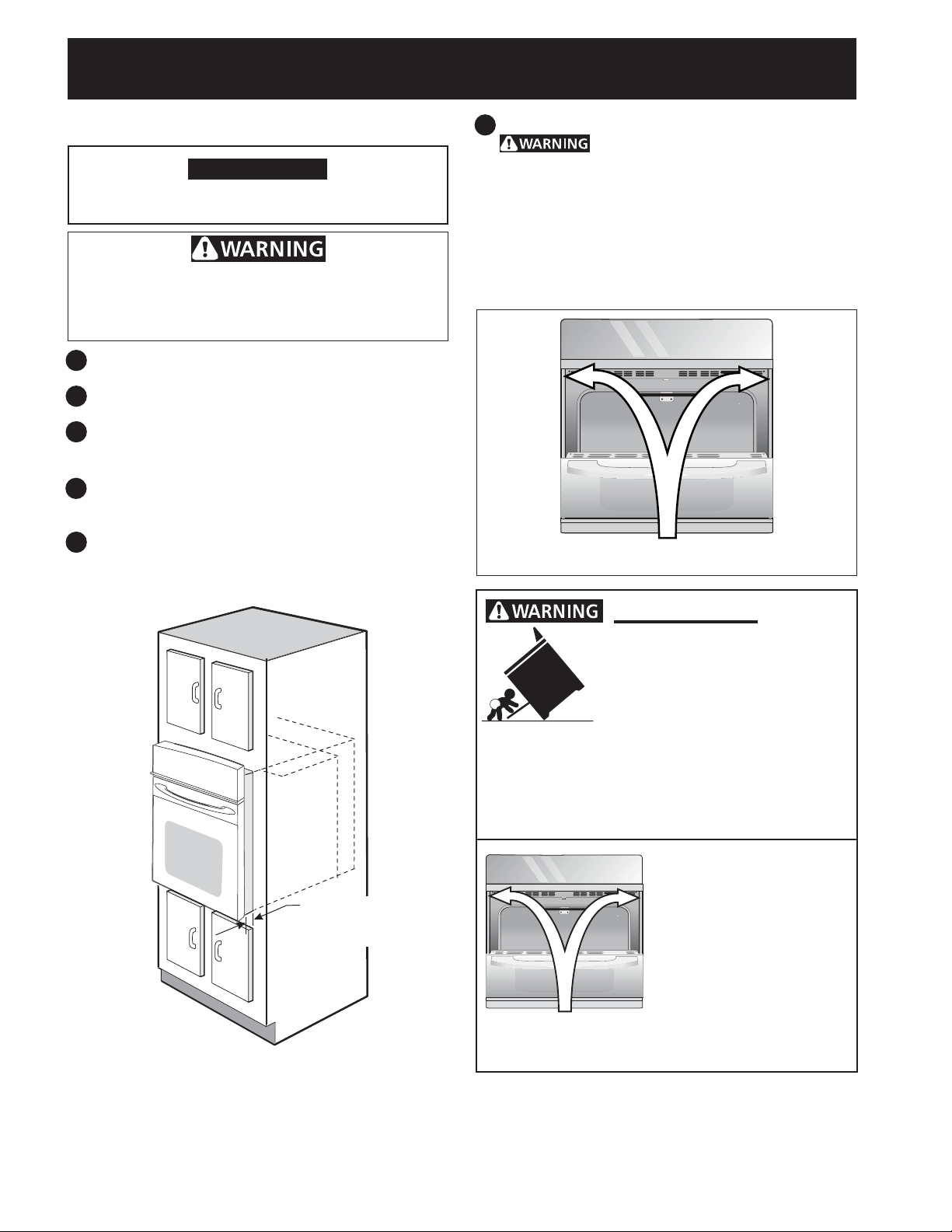 WARNING

WARNING

WARNING