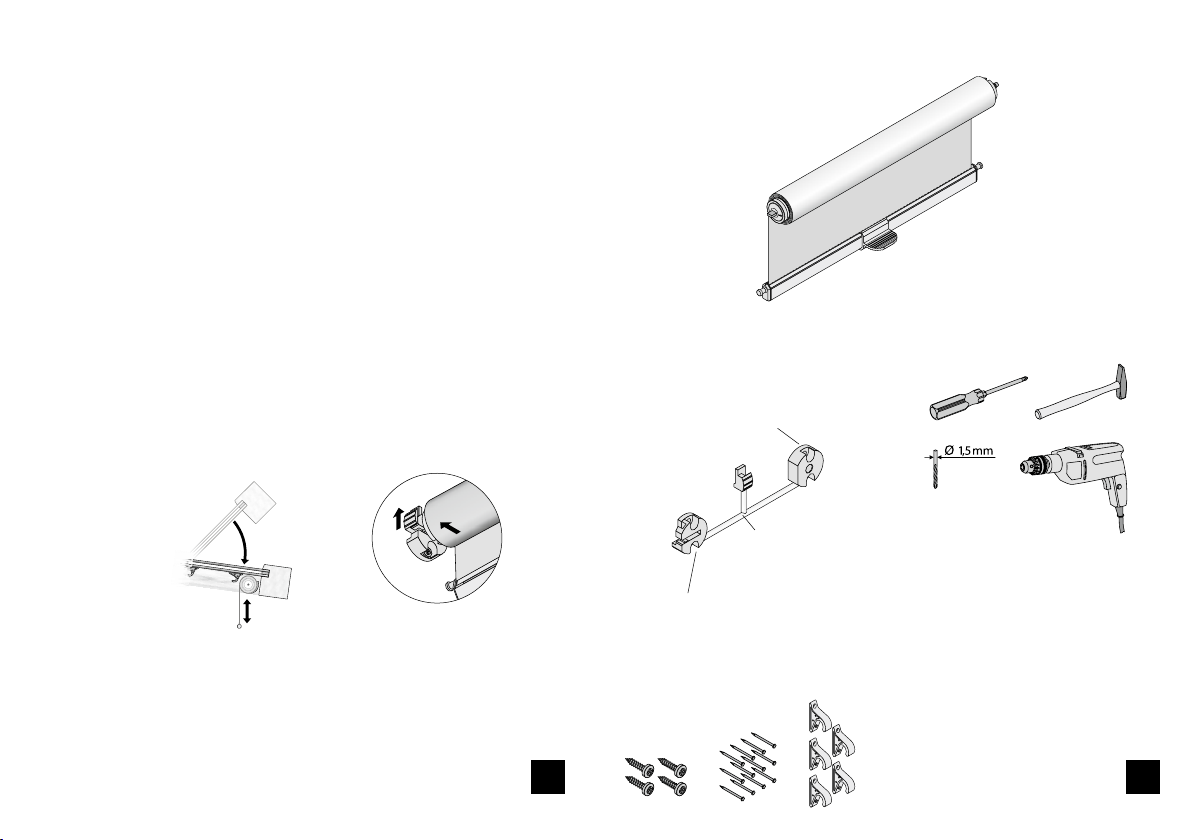 Ø 1,5 mm