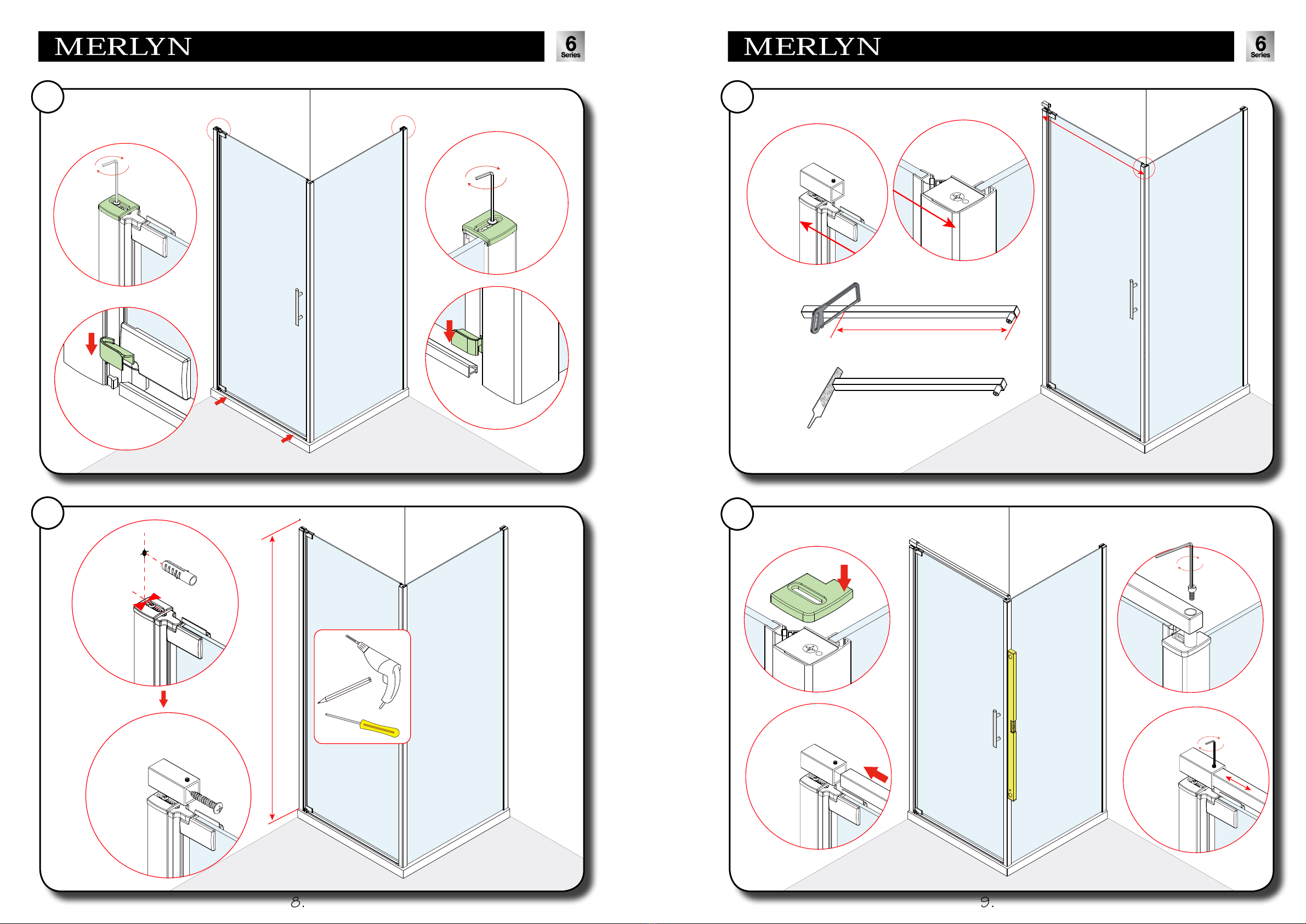 MERLYN

6
Series

8.

MERLYN

6
Series

9.