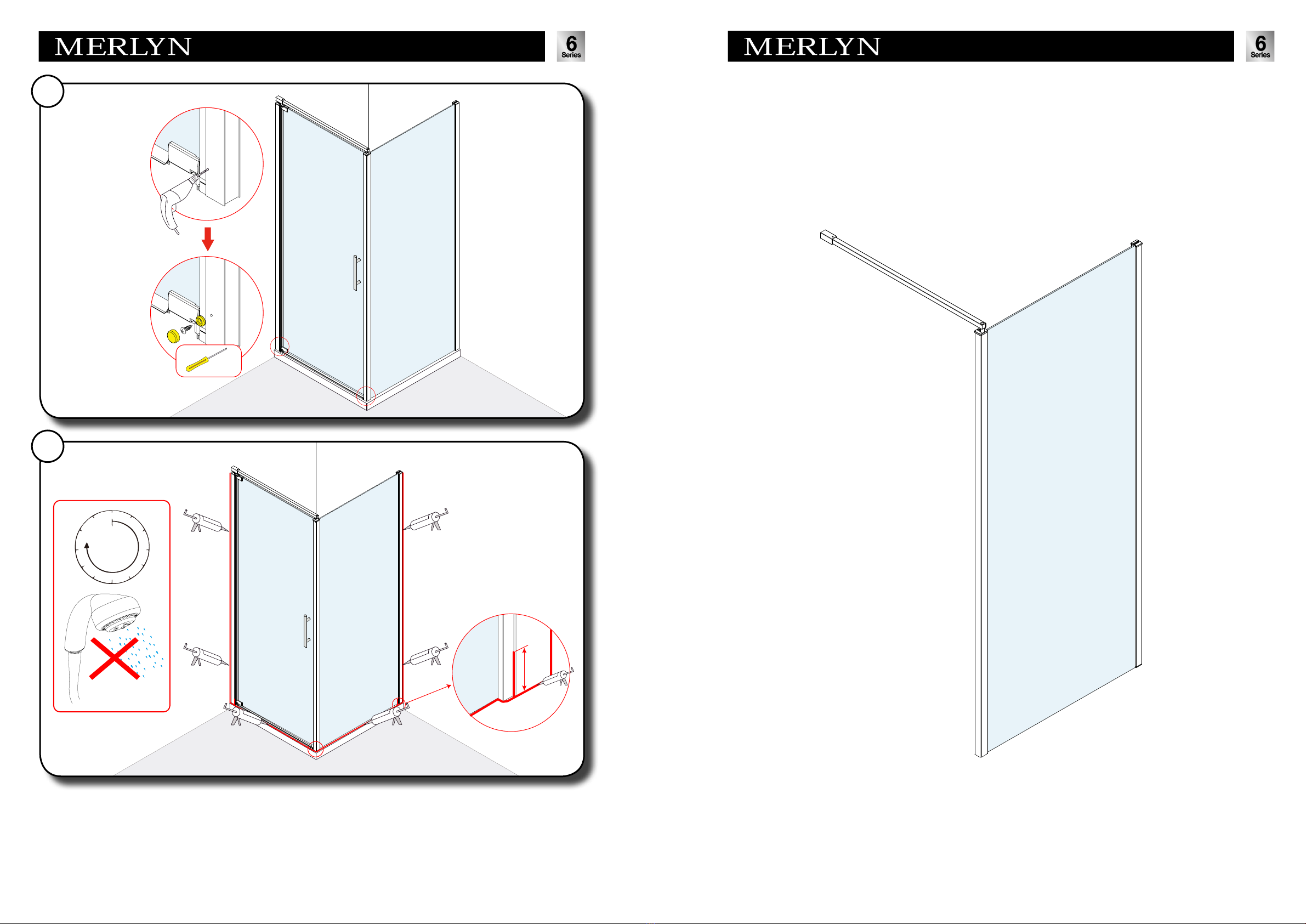 MERLYN

6
Series

MERLYN

6
Series