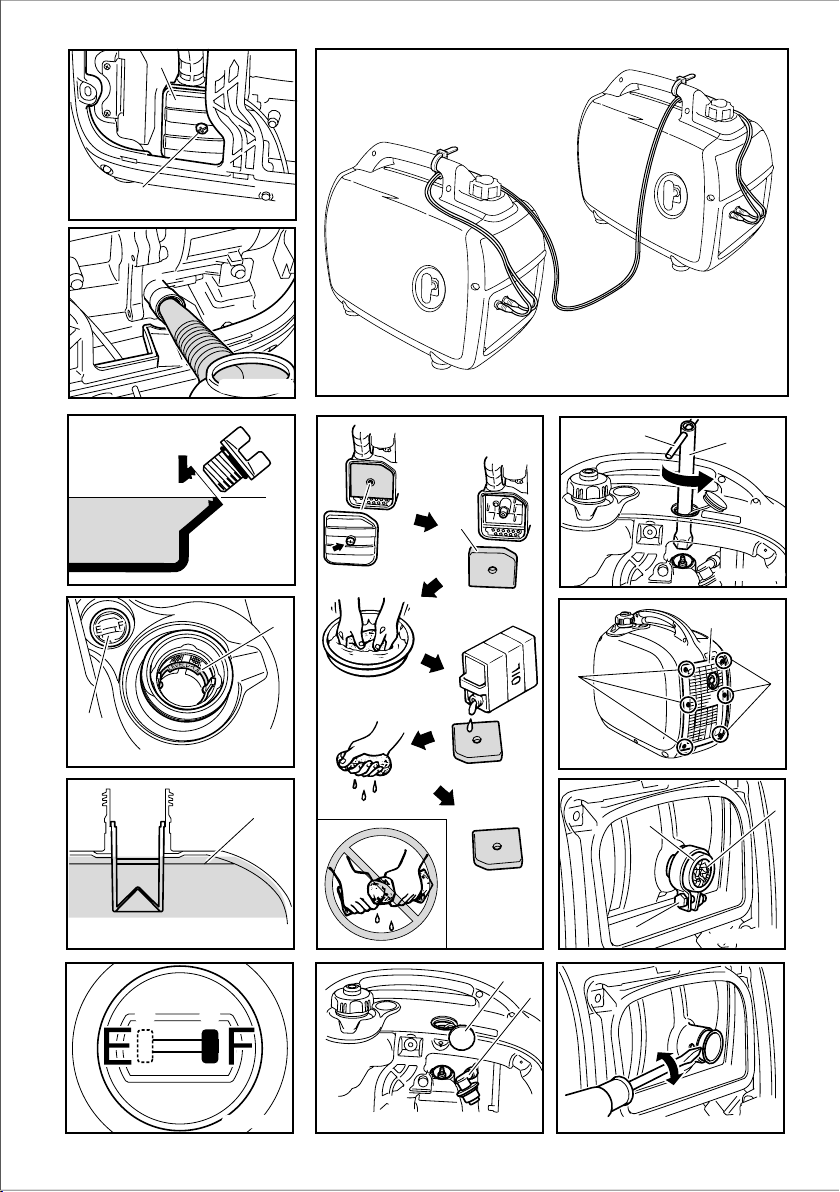 OIL

E

F