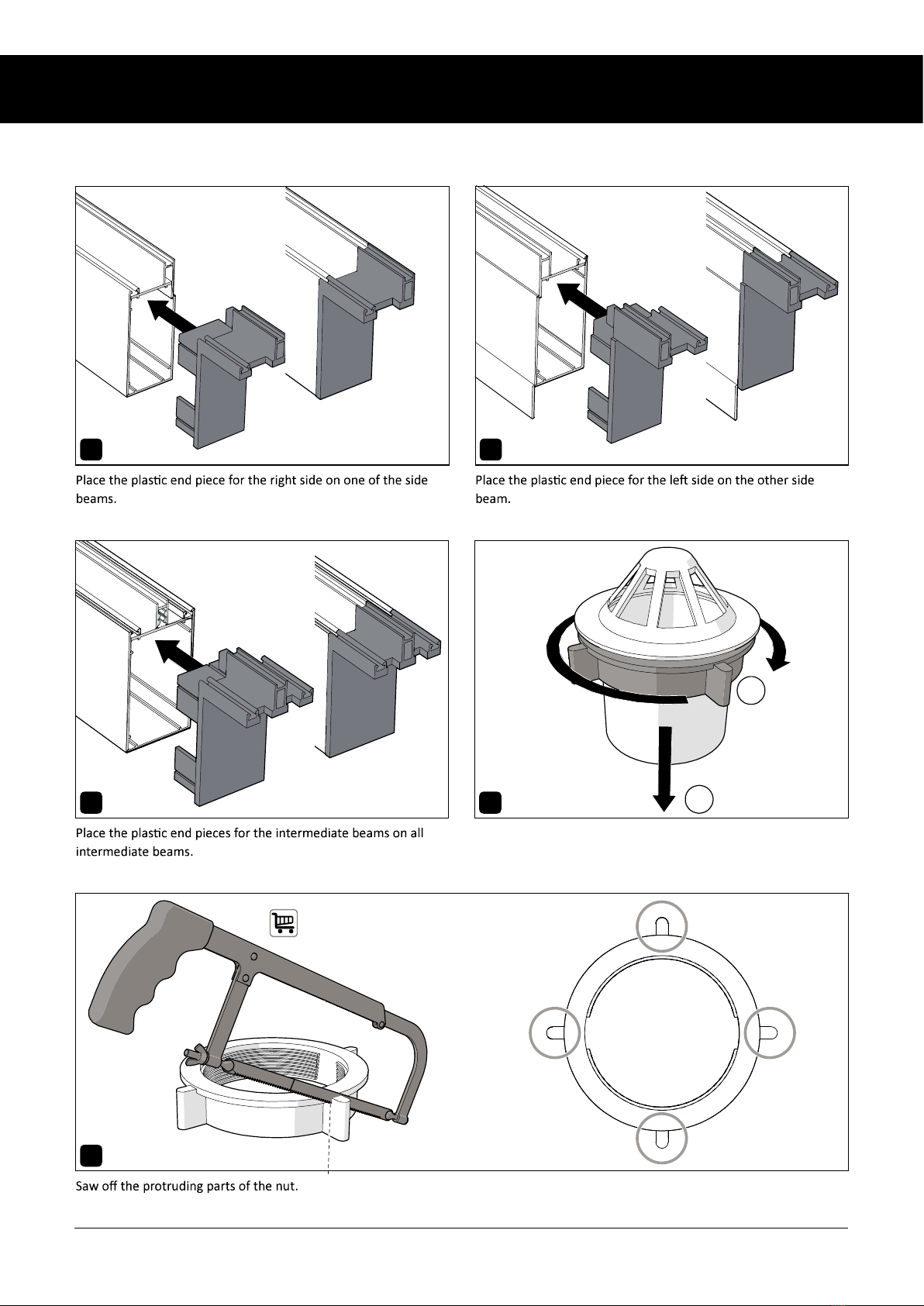 Place the plastic end piece for the right side on one of the side beams.

Place the plastic end piece for the left side on the other side beam.

Place the plastic end pieces for the intermediate beams on all intermediate beams.

Saw off the protruding parts of the nut.