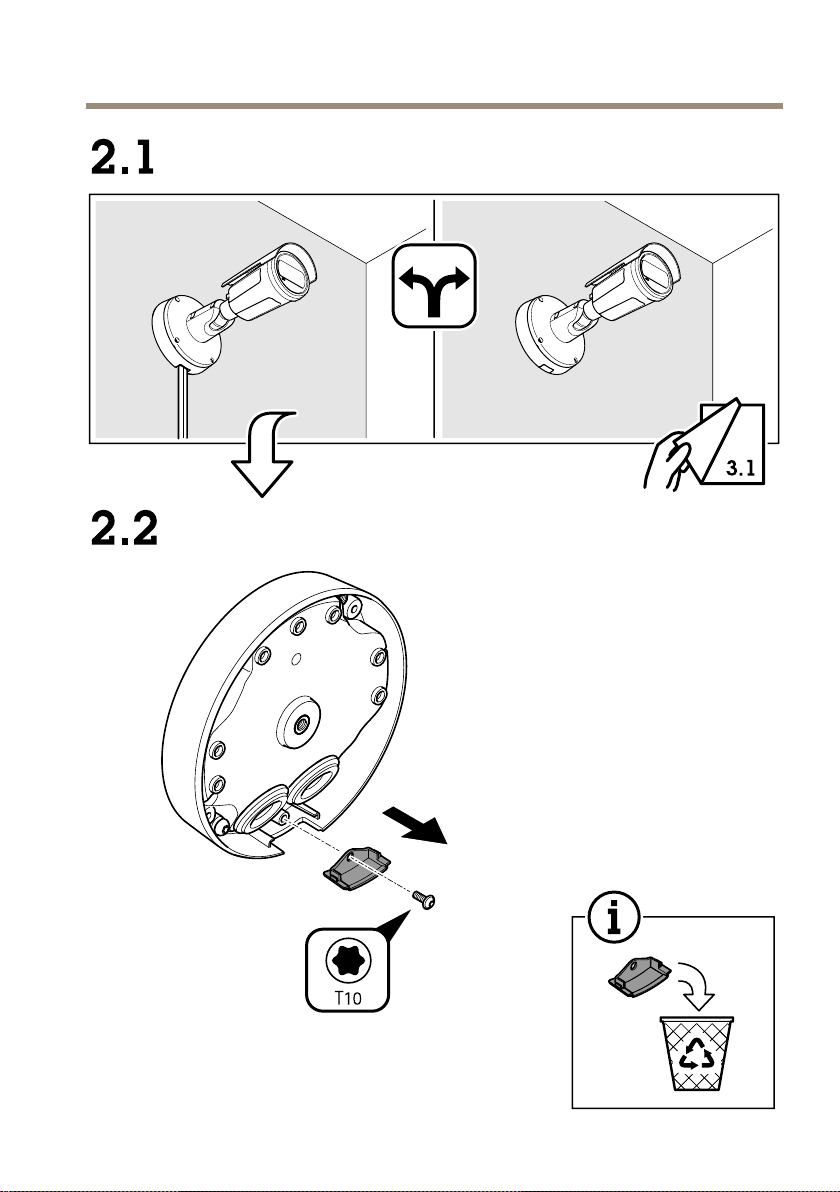 2.1

3.1

2.2

T10

i