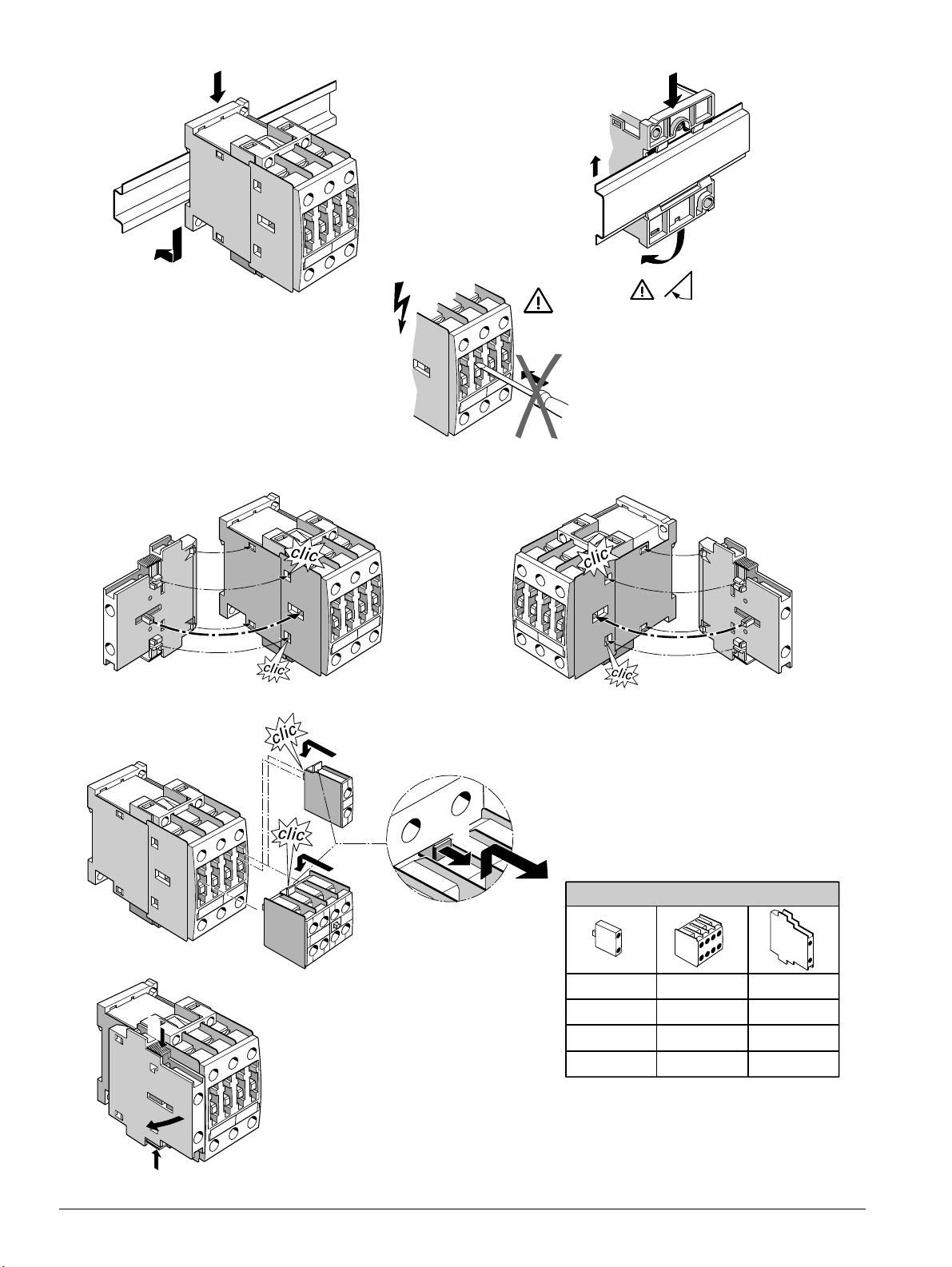 clic

clic

clic

clic

clic

clic