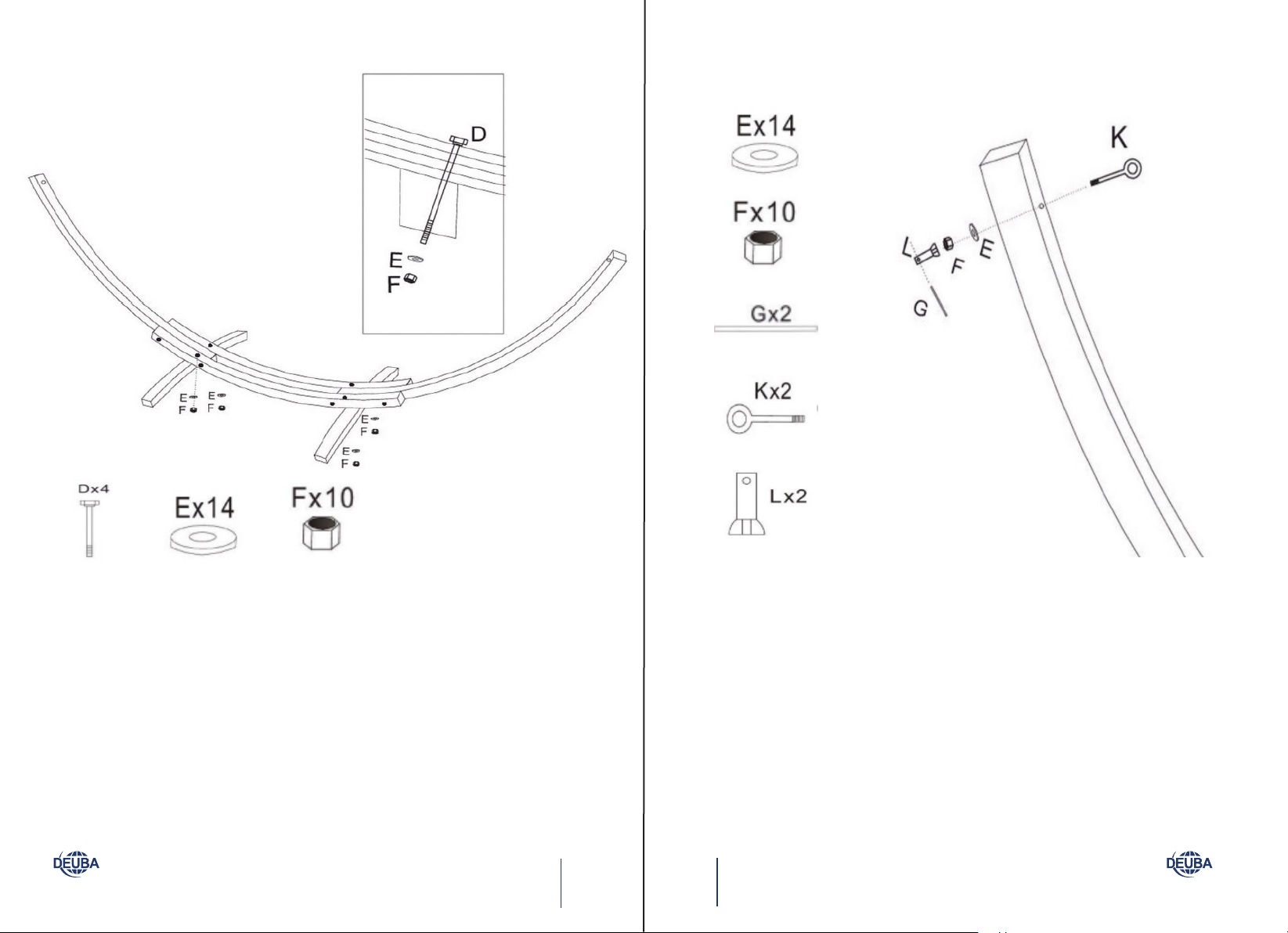 D
E
F

E
F
E
F
E
F
E
F

Dx4
Ex14
Fx10

DEUBA

Ex14
Fx10
Gx2
Kx2
Lx2

K
L
F
E
G

DEUBA