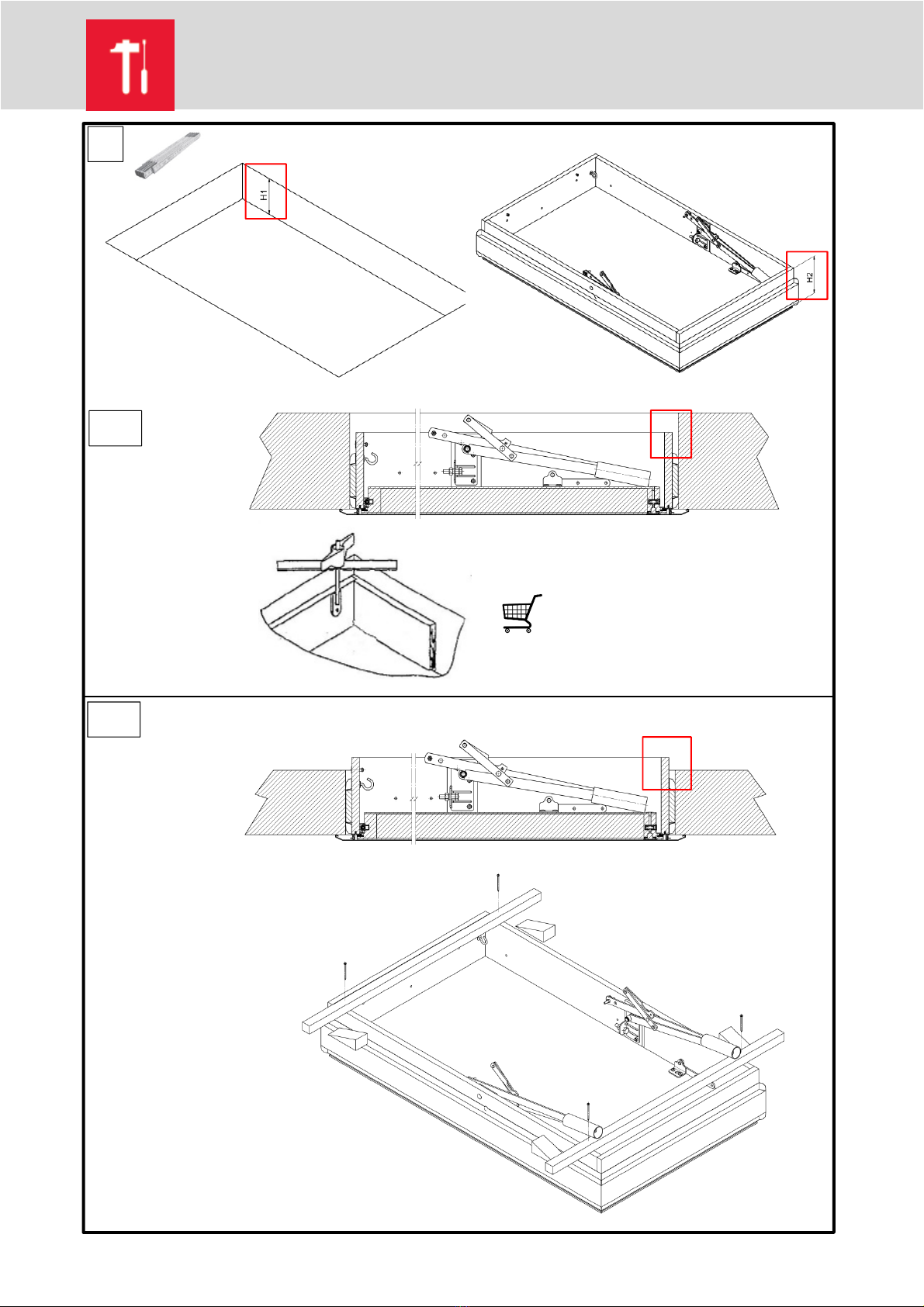 H1

H2