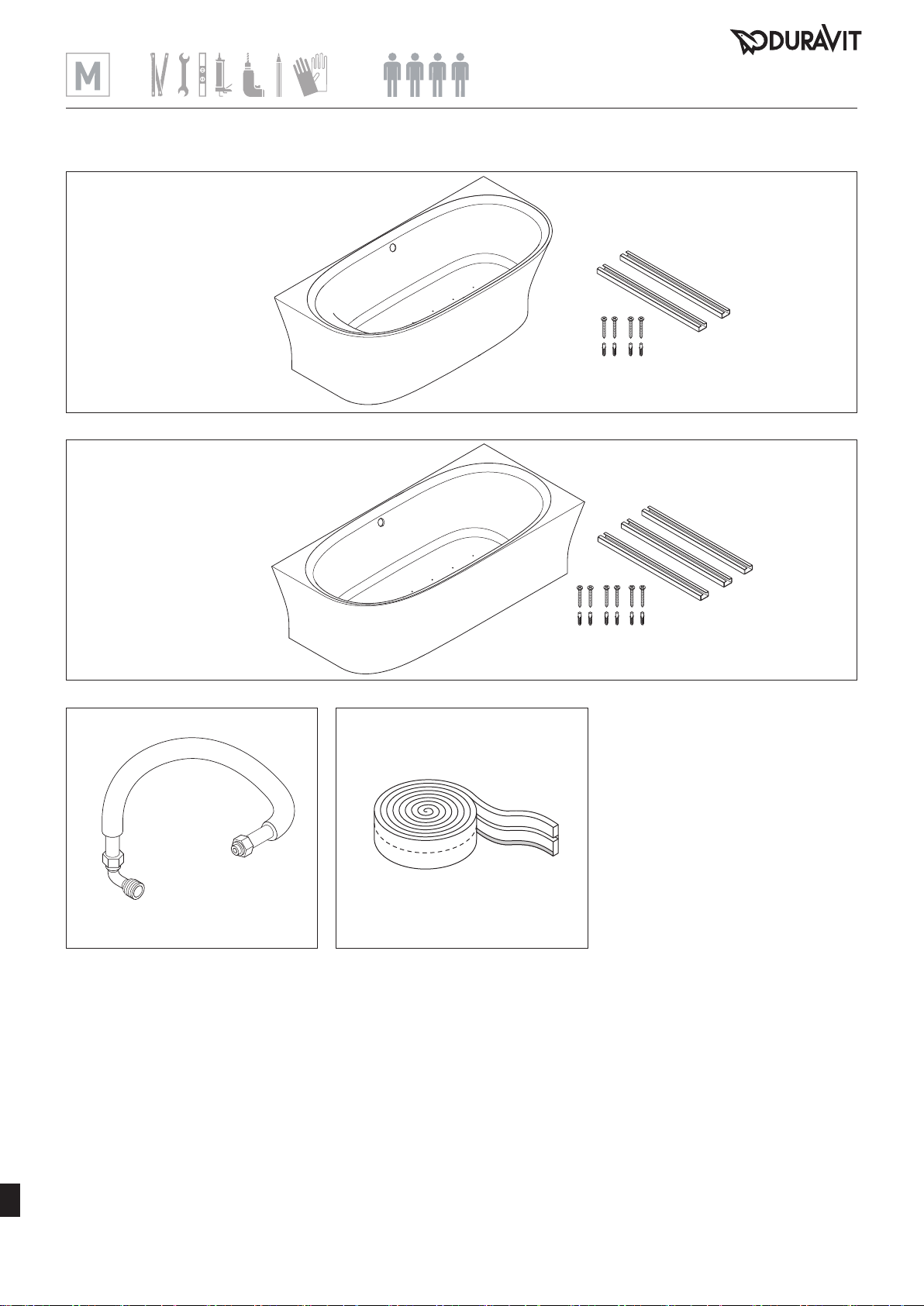 M

DURAVIT