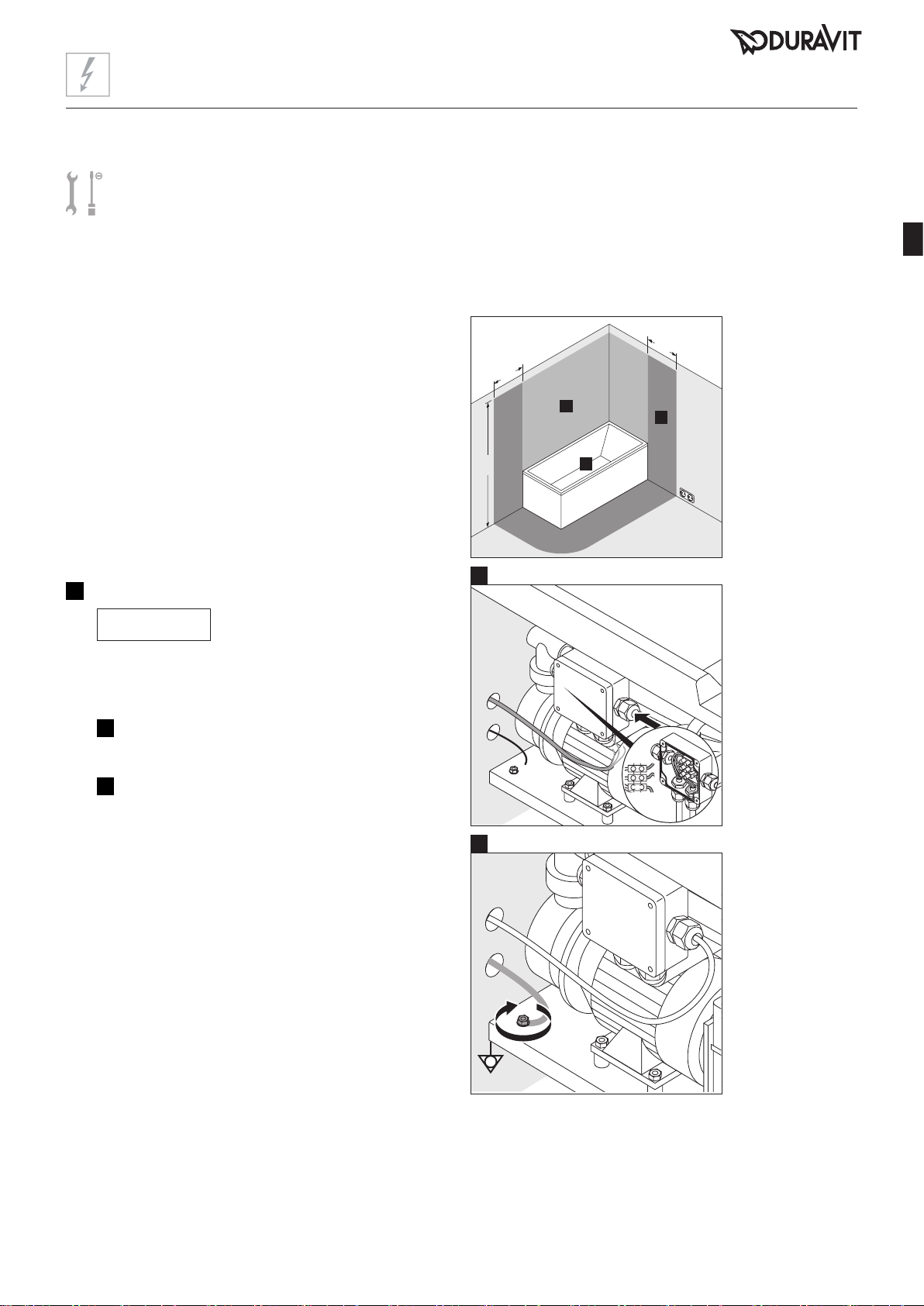 DURAVIT