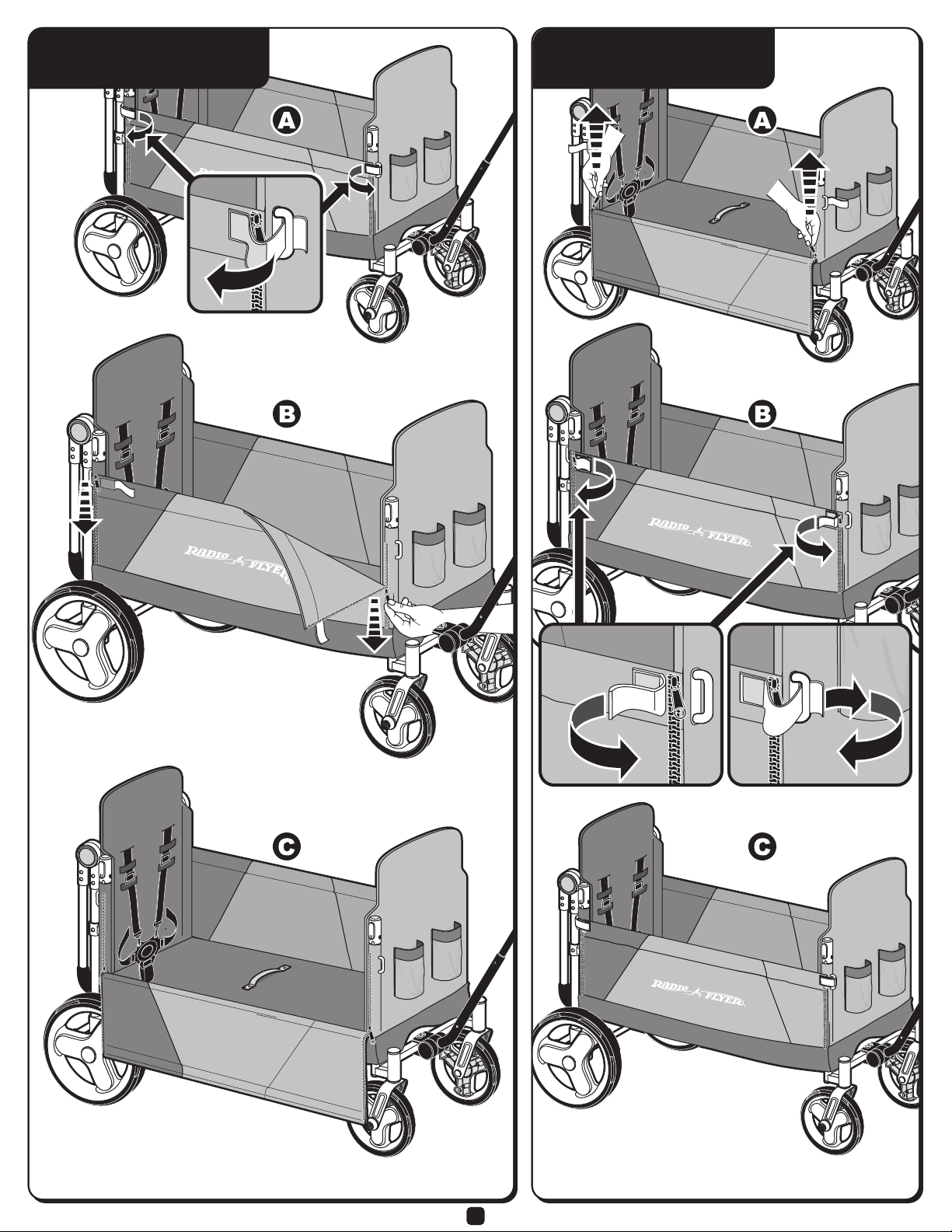 A

B

RADIO FLYER

C

A

B

RADIO FLYER

C

RADIO FLYER