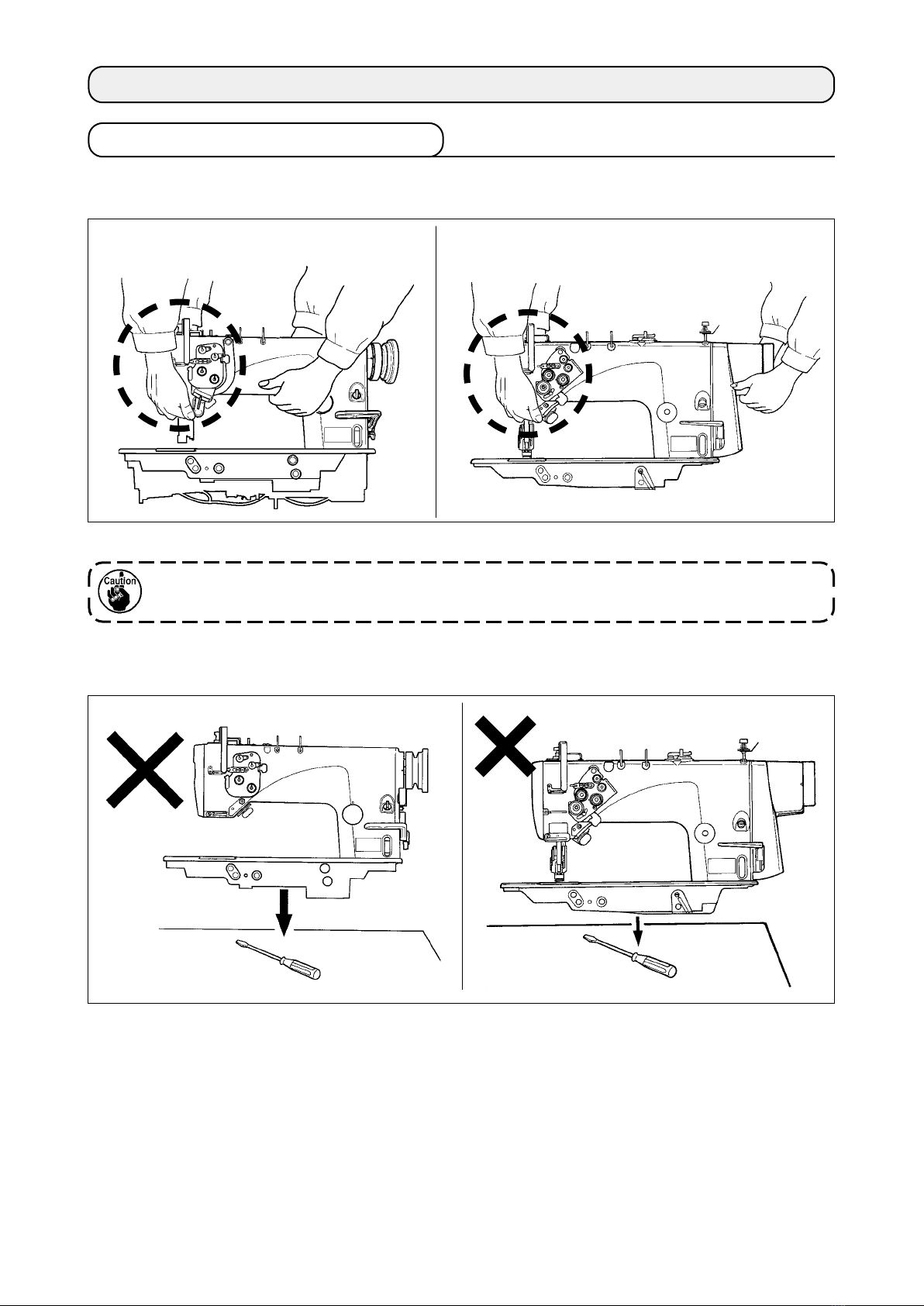 Caution