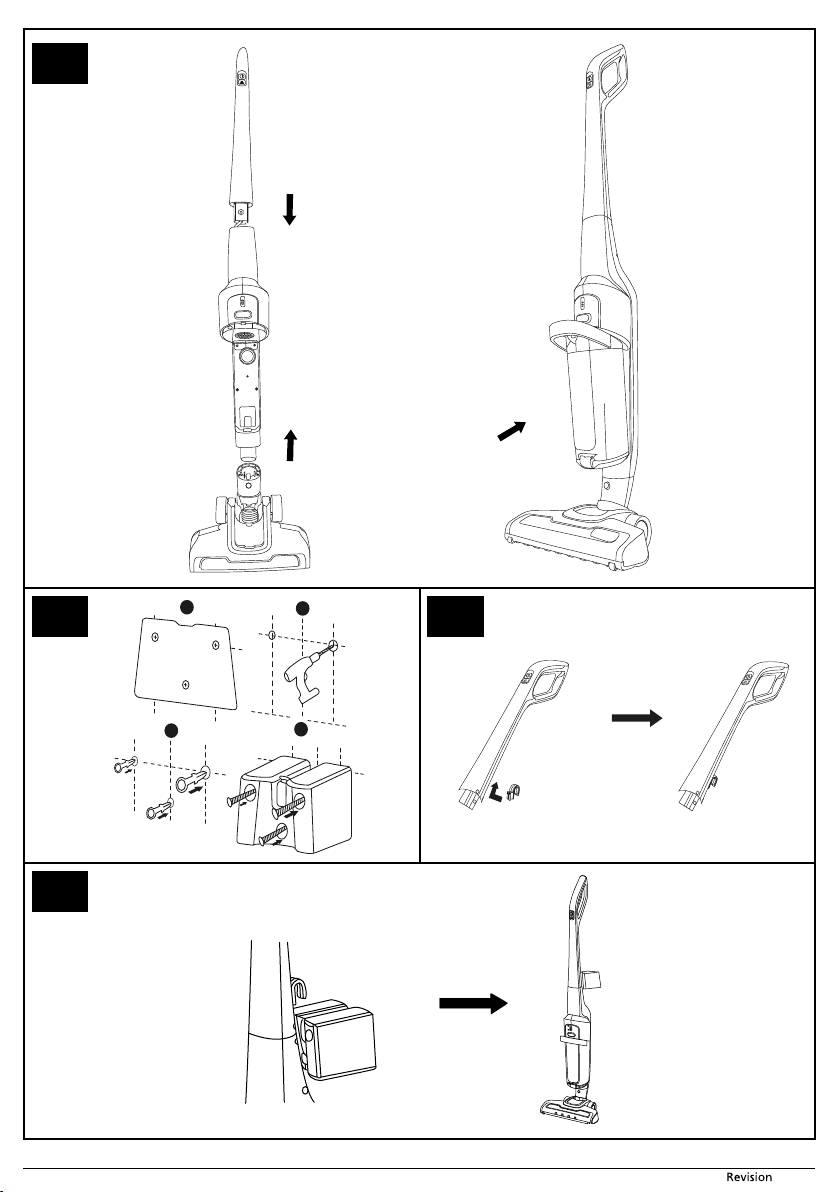 Revision