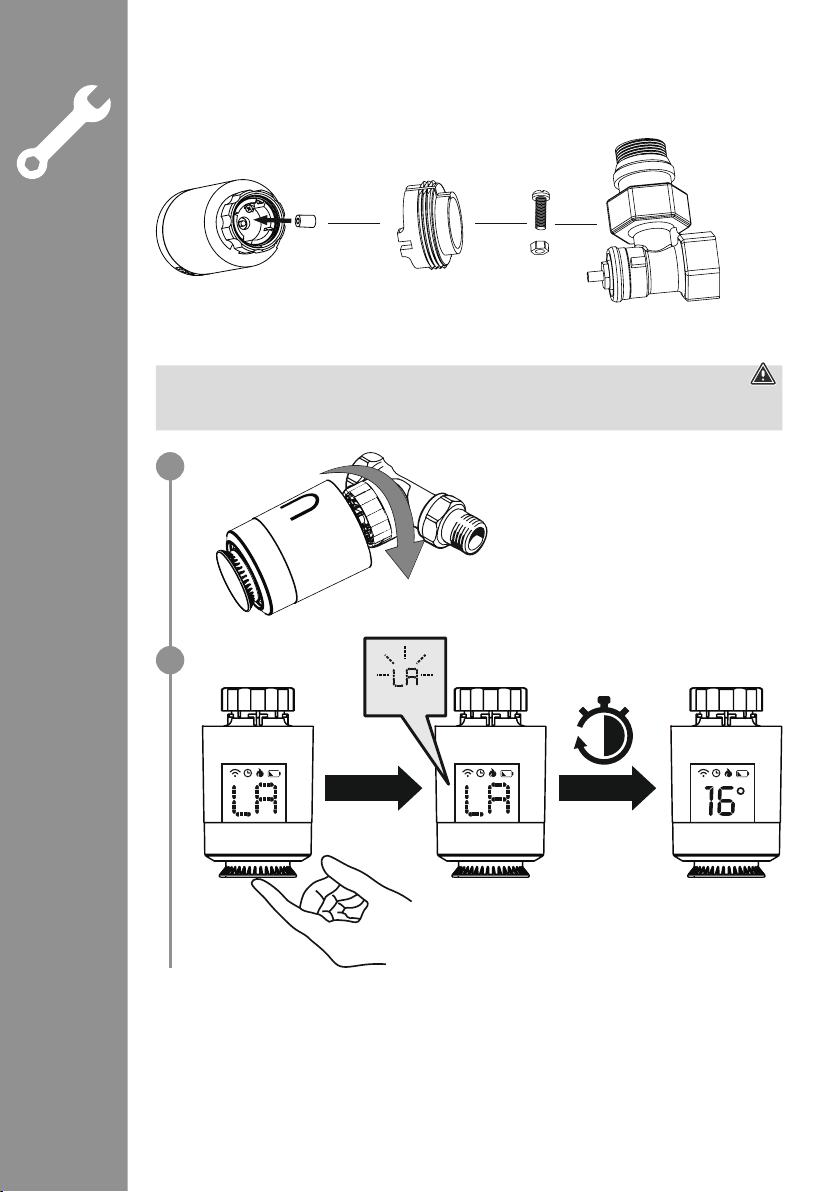 LA

LA

LA

16°