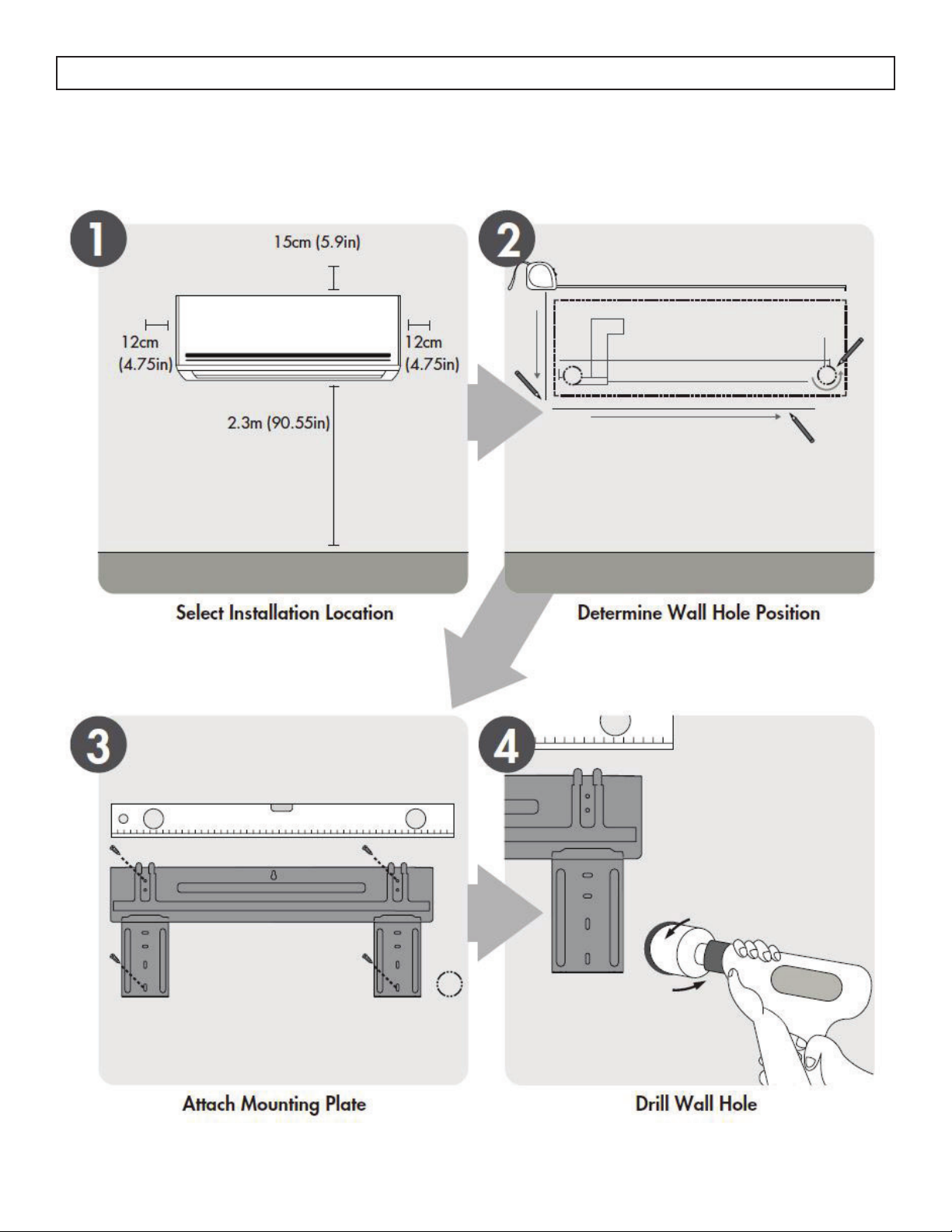 1

15cm (5.9in)

12cm (4.75in)

12cm (4.75in)

2.3m (90.55in)

Select Installation Location

2

Determine Wall Hole Position

3

Attach Mounting Plate

4

Drill Wall Hole