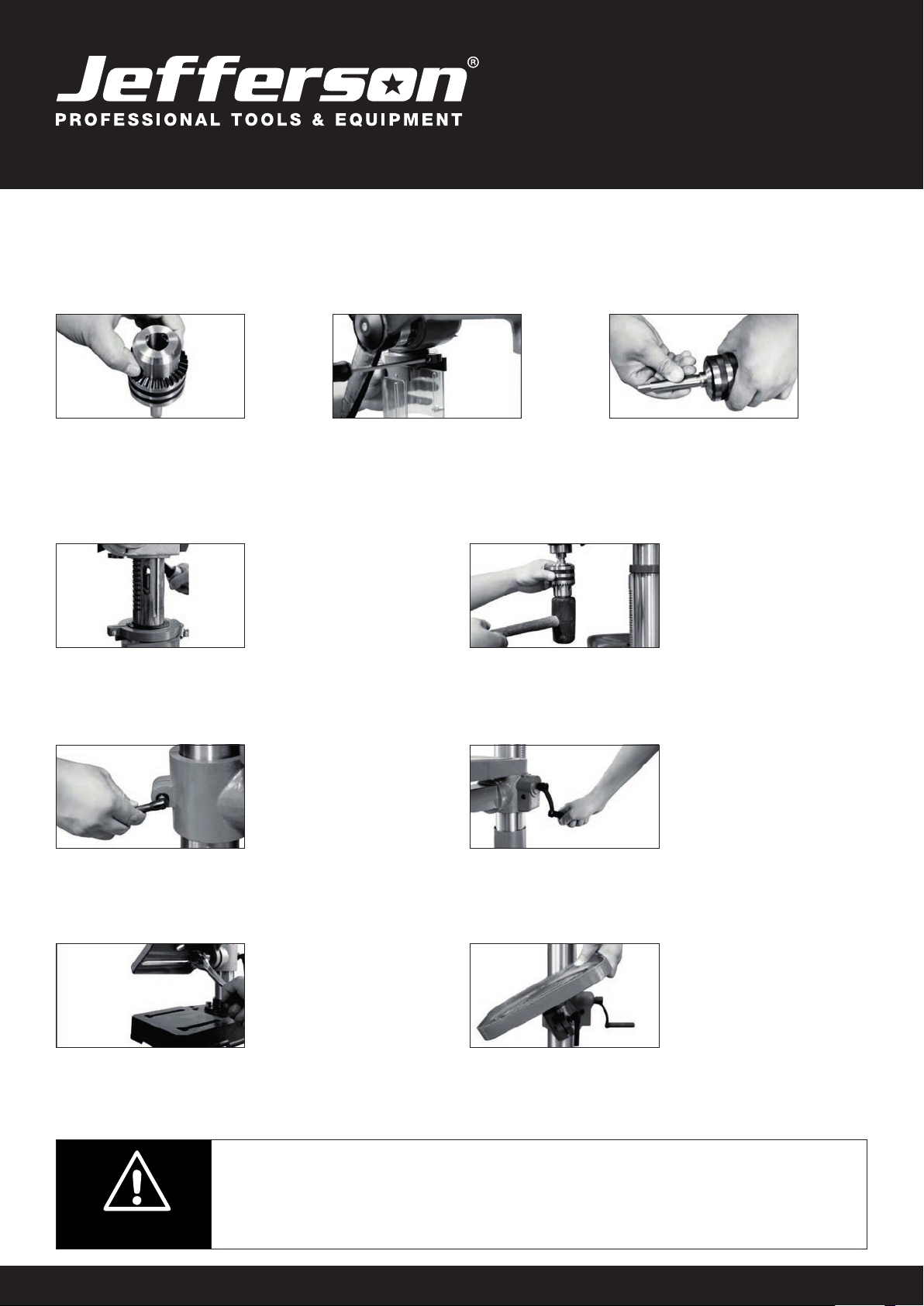 Jefferson®
PROFESSIONAL TOOLS & EQUIPMENT