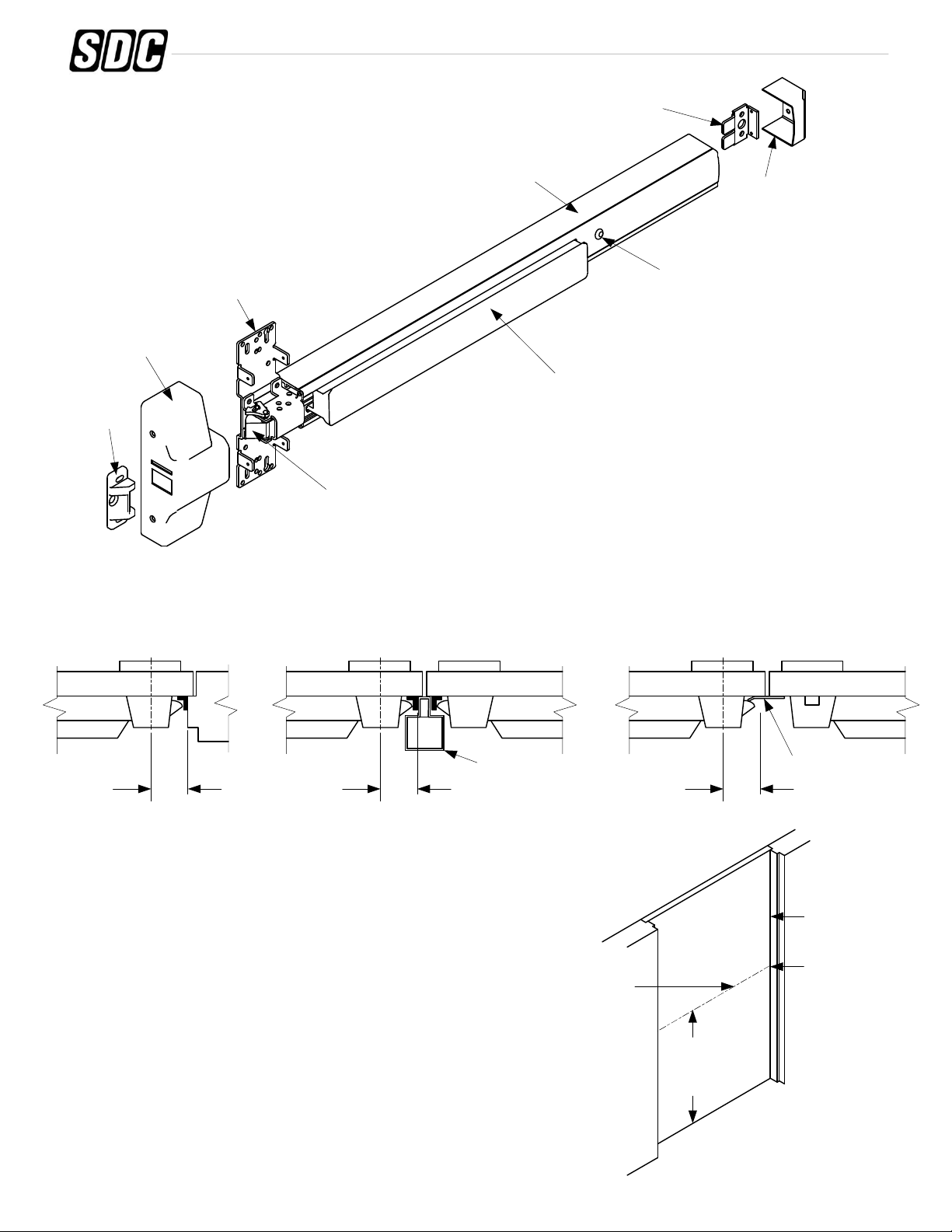 SDC