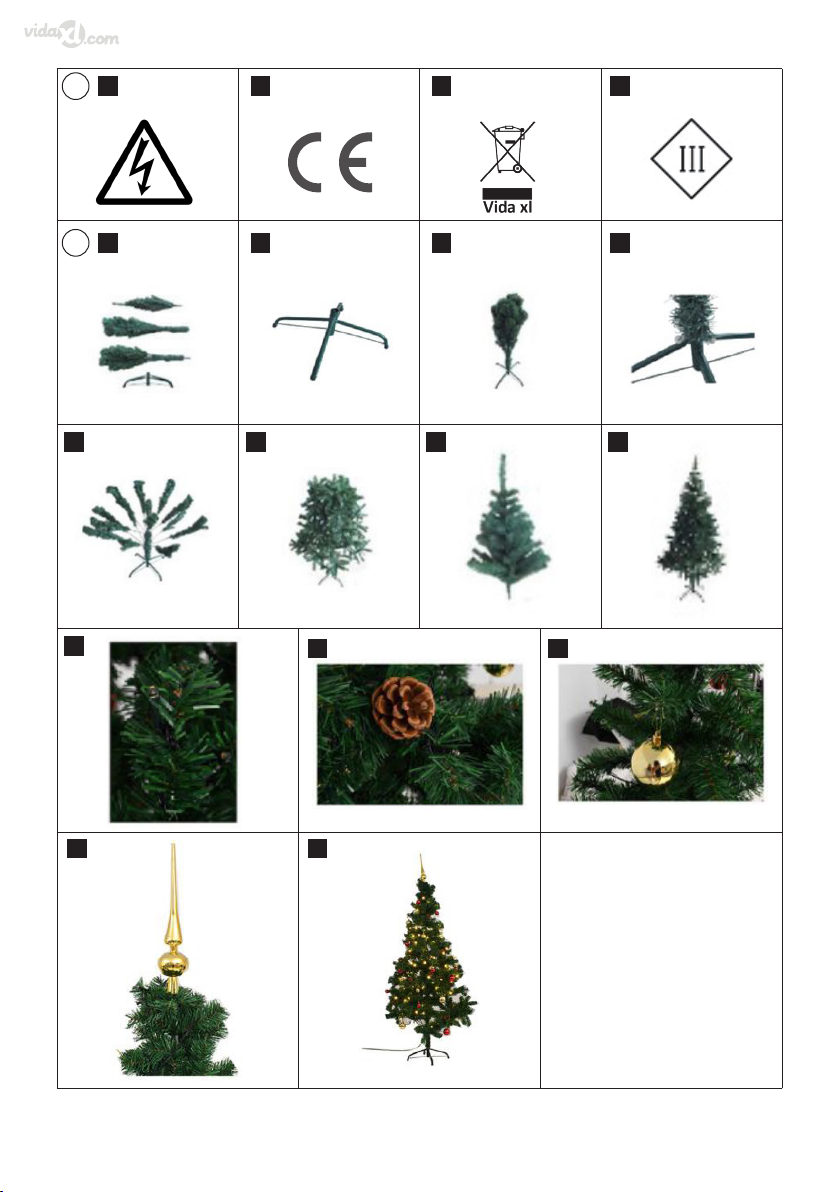 vidaXL.com

CE

Vida xl

III