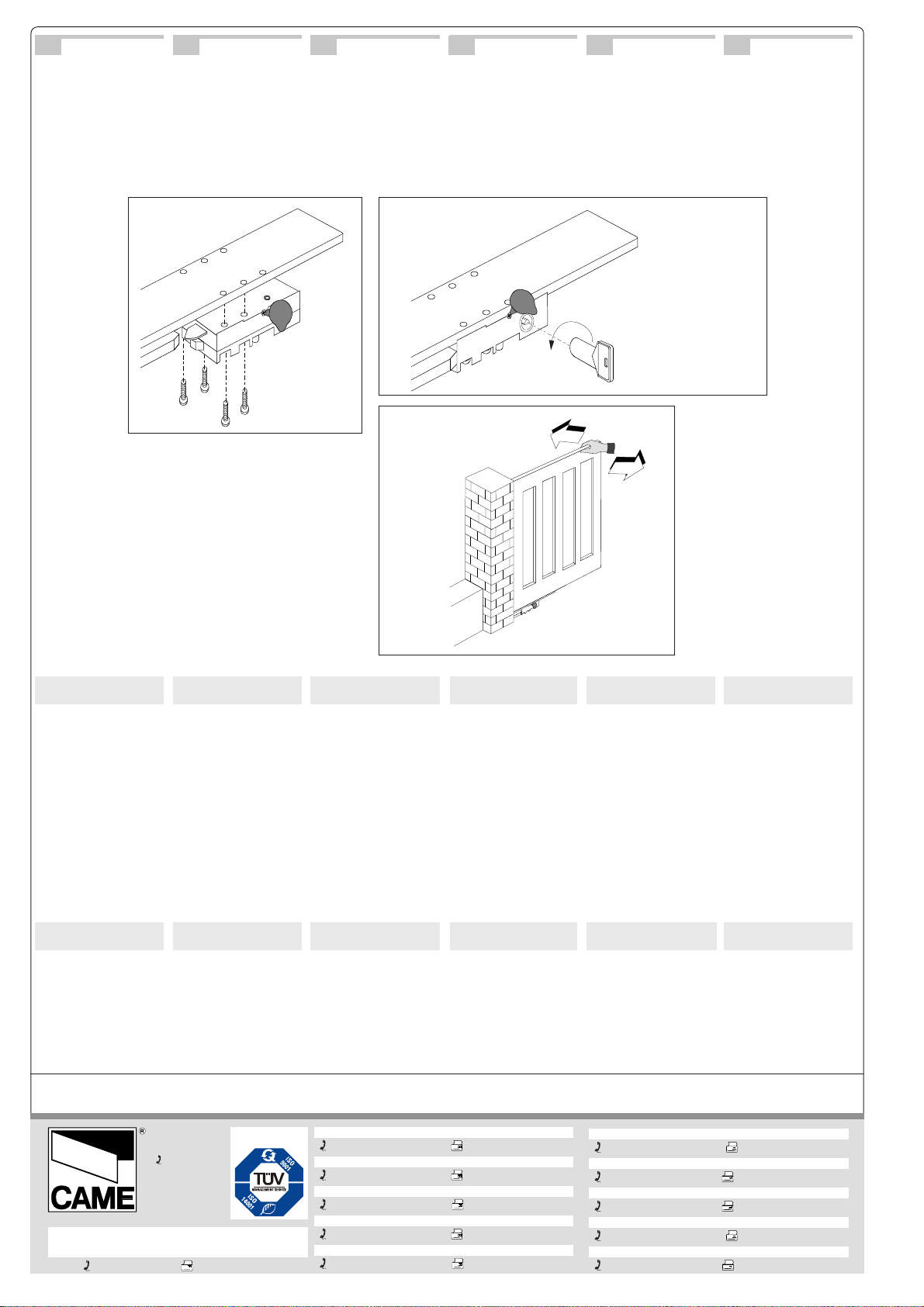 ®

CAME

TÜV
MANAGEMENT SERVICE
ISO 9001
ISO 14001