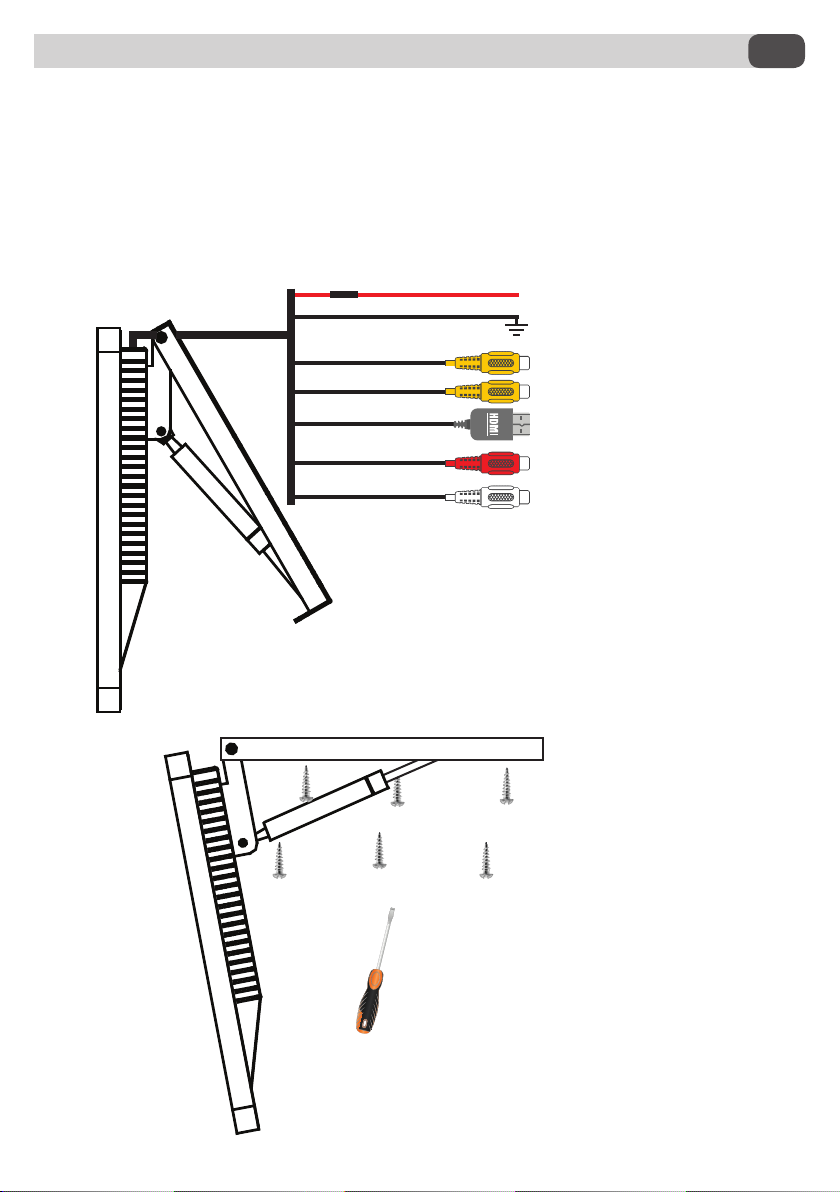 HDMI