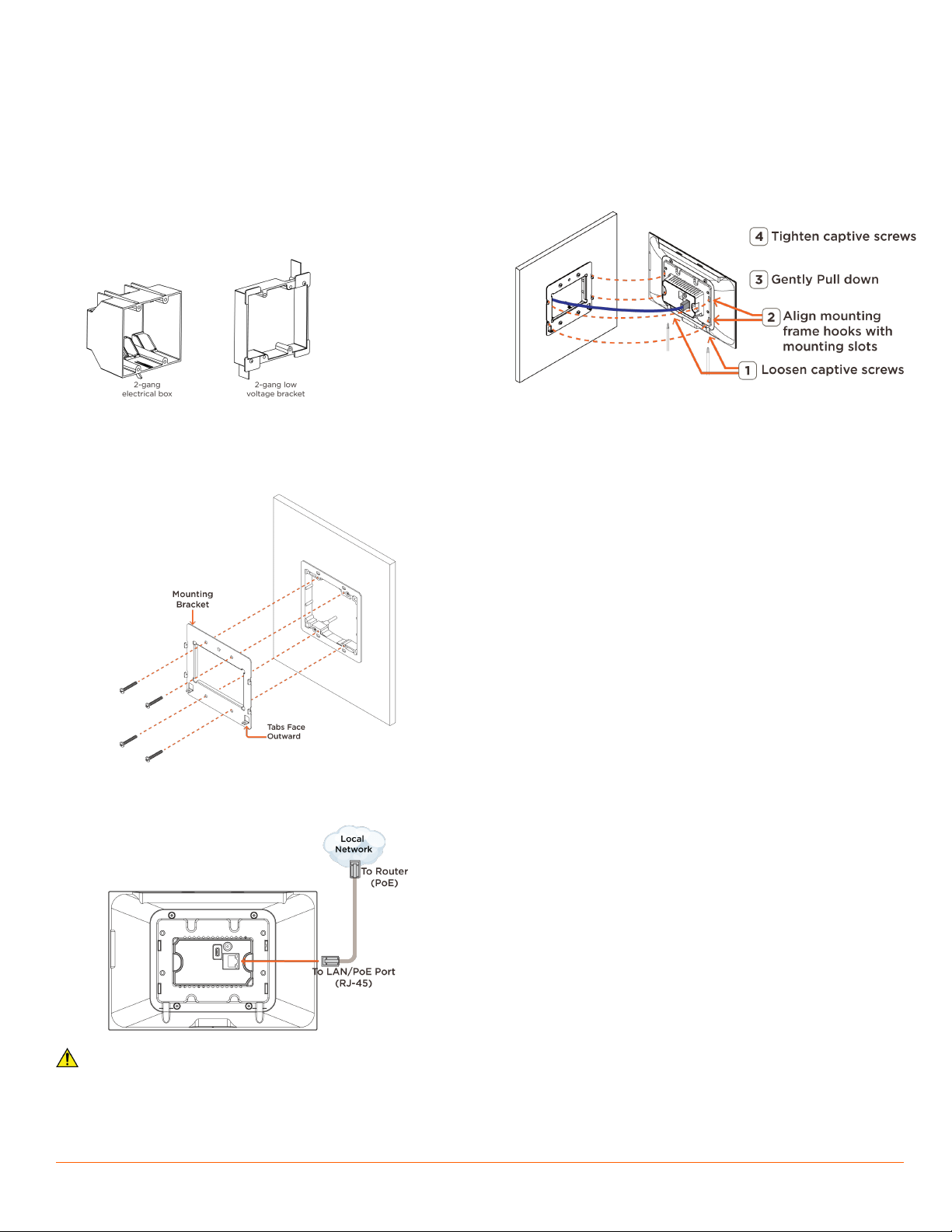 2-gang electrical box

2-gang low voltage bracket

4 Tighten captive screws

3 Gently Pull down

2 Align mounting frame hooks with mounting slots

1 Loosen captive screws

Mounting Bracket

Tabs Face Outward

Local Network

To Router (PoE)

To LAN/PoE Port (RJ-45)