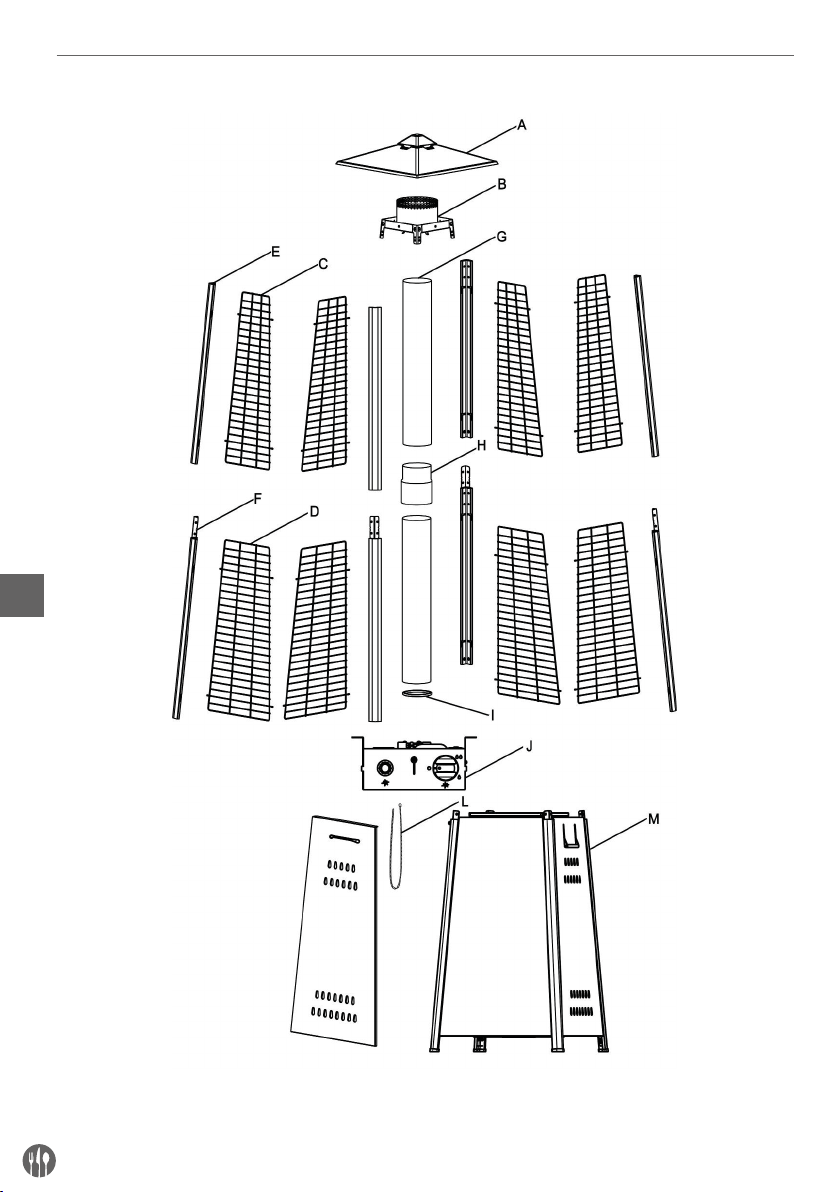 A
B
G
E
C
H
F
D
I
J
L
M