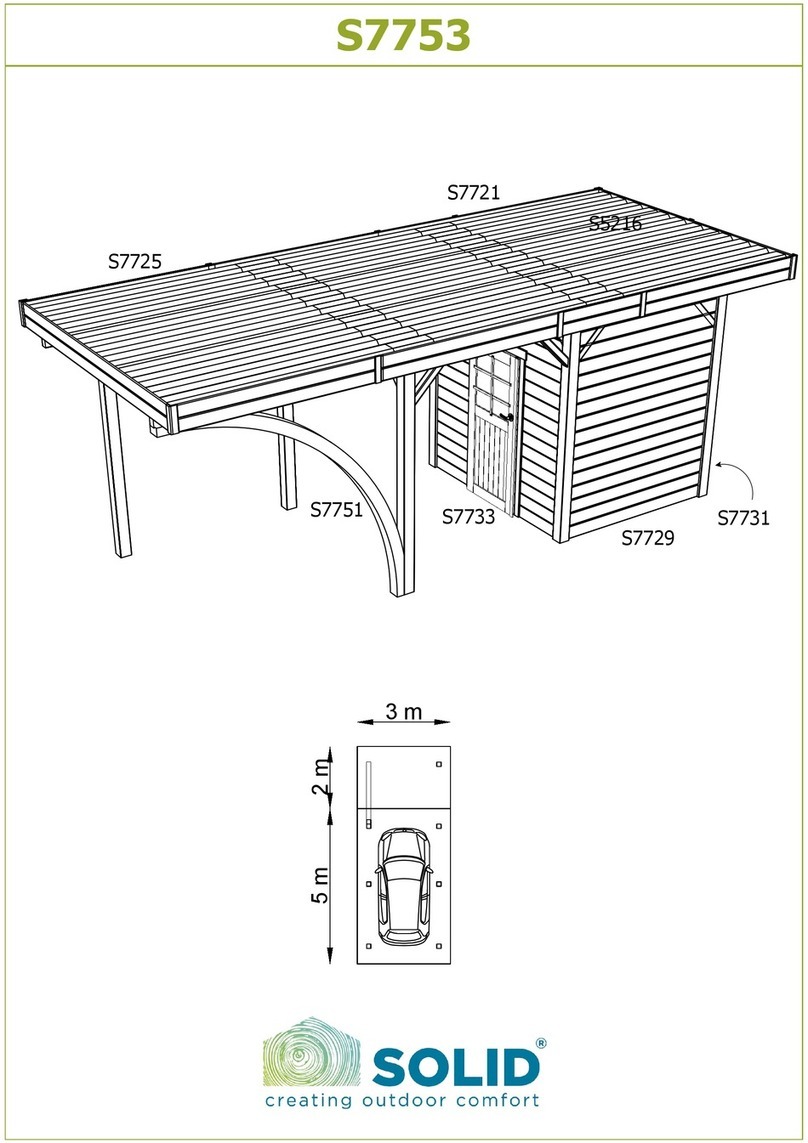 S7753

S7721

S5216

S7725

S7751

S7733

S7729

S7731

3 m

2 m

5 m

SOLID®
creating outdoor comfort