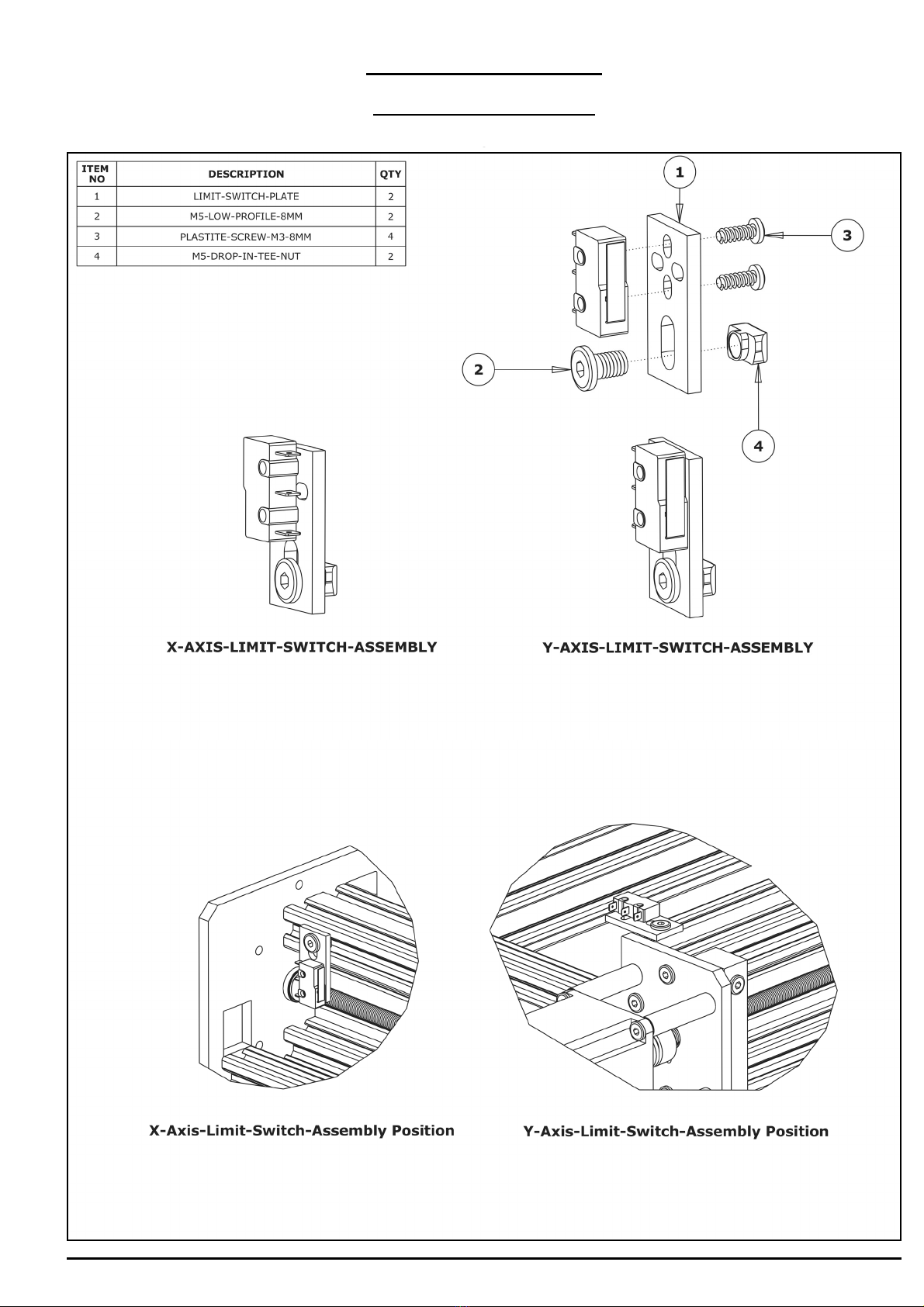 | ITEM NO | DESCRIPTION | QTY |
|---|---|---|
| 1 | LIMIT-SWITCH-PLATE | 2 |
| 2 | M5-LOW-PROFILE-8MM | 2 |
| 3 | PLASTITE-SCREW-M3-8MM | 4 |
| 4 | M5-DROP-IN-TEE-NUT | 2 |

1

3

2

4

X-AXIS-LIMIT-SWITCH-ASSEMBLY

Y-AXIS-LIMIT-SWITCH-ASSEMBLY

X-Axis-Limit-Switch-Assembly Position

Y-Axis-Limit-Switch-Assembly Position