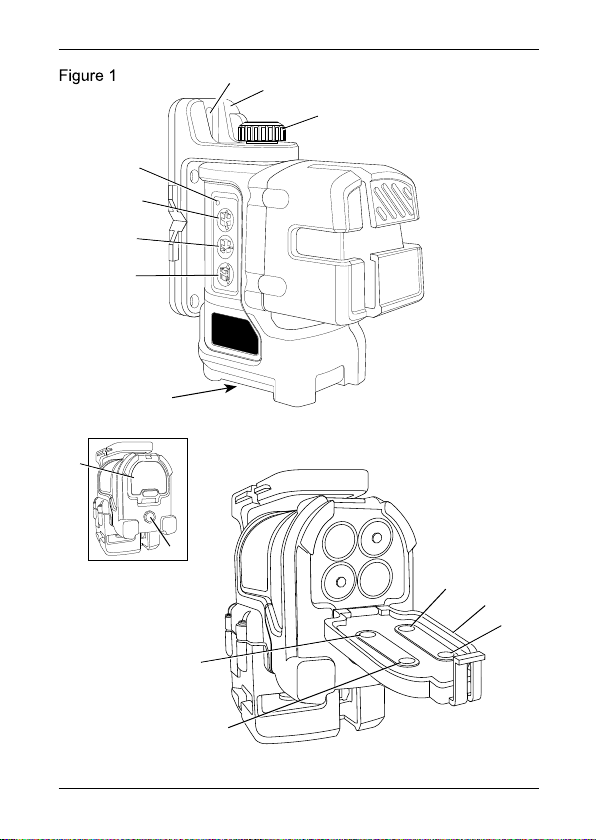 Figure 1